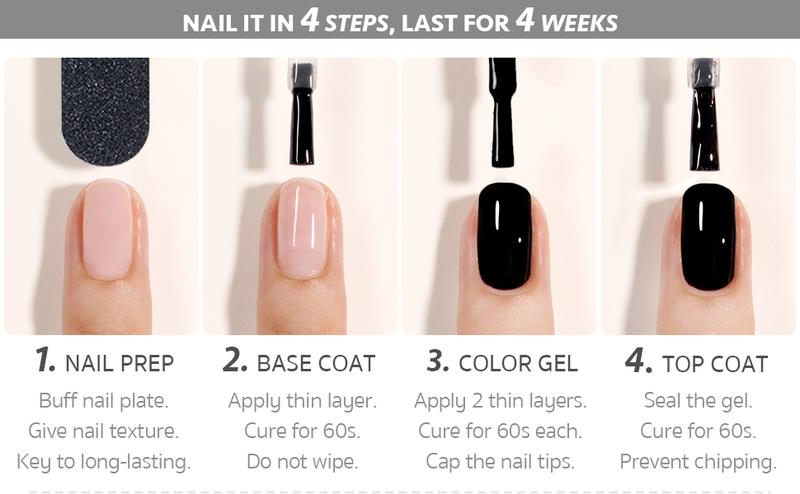 NAIL IT IN 4 STEPS, LAST FOR 4 WEEKS

1. NAIL PREP
Buff nail plate.
Give nail texture.
Key to long-lasting.

2. BASE COAT
Apply thin layer.
Cure for 60s.
Do not wipe.

3. COLOR GEL
Apply 2 thin layers.
Cure for 60s each.
Cap the nail tips.

4. TOP COAT
Seal the gel.
Cure for 60s.
Prevent chipping.