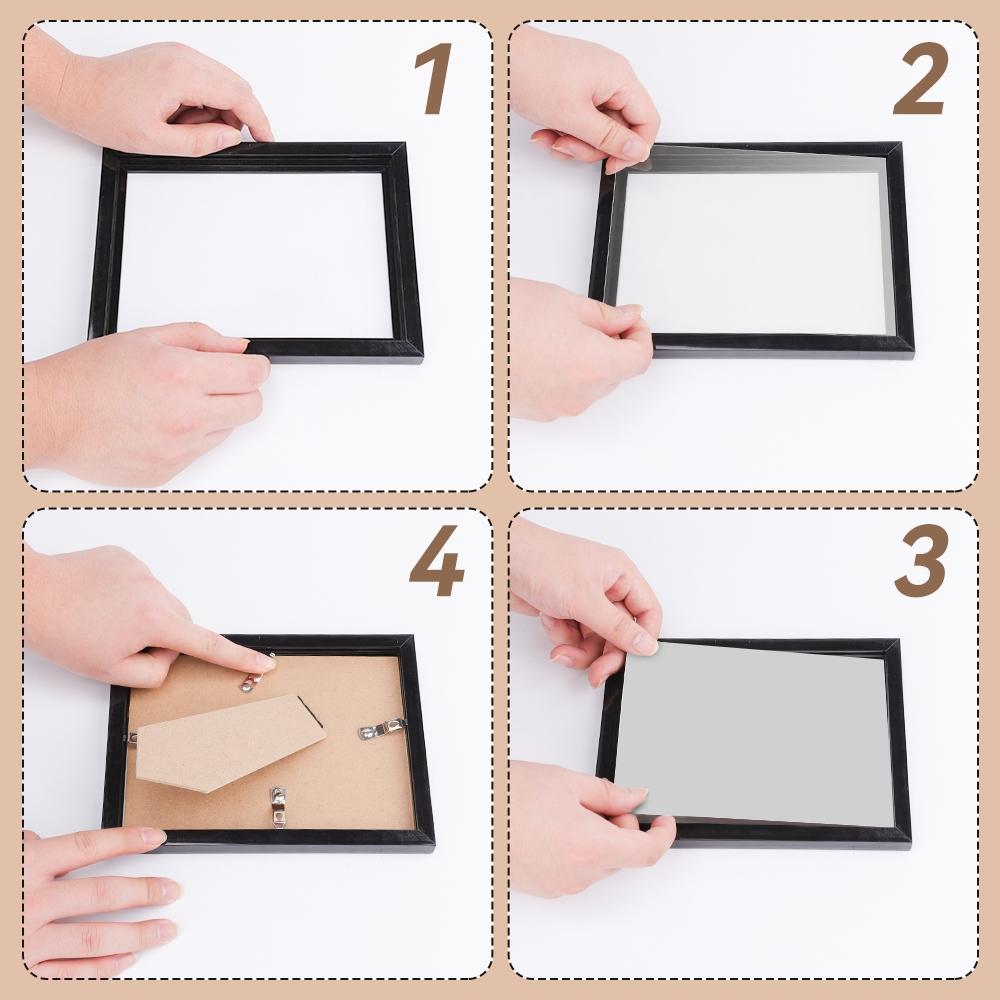 1

2

4

3