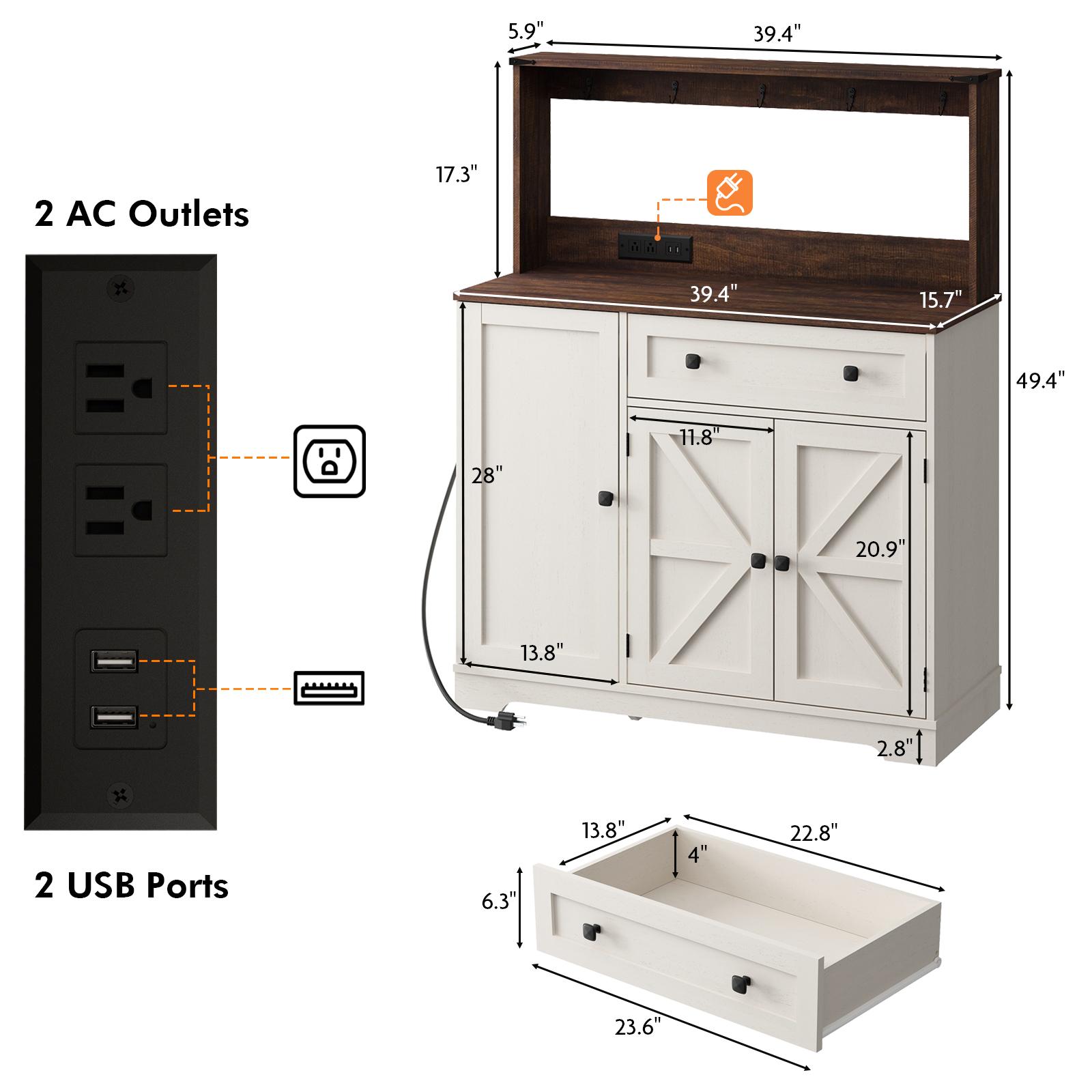 2 AC Outlets

2 USB Ports

5.9"

39.4"

17.3"

39.4"

15.7"

49.4"

11.8"

28"

20.9"

13.8"

2.8"

13.8"

22.8"

4"

6.3"

23.6"