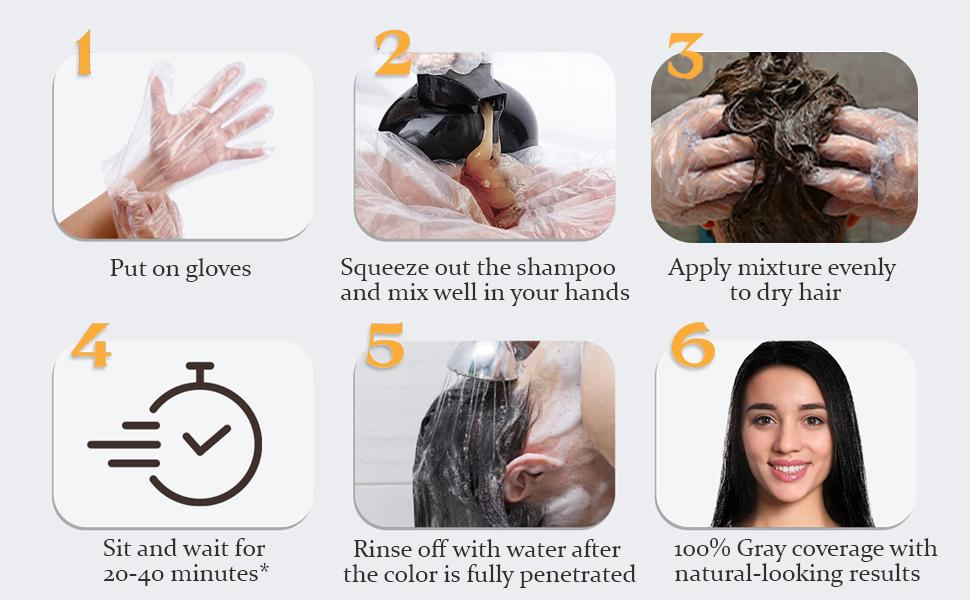 1

Put on gloves

2

Squeeze out the shampoo and mix well in your hands

3

Apply mixture evenly to dry hair

4

Sit and wait for 20-40 minutes*

5

Rinse off with water after the color is fully penetrated

6

100% Gray coverage with natural-looking results