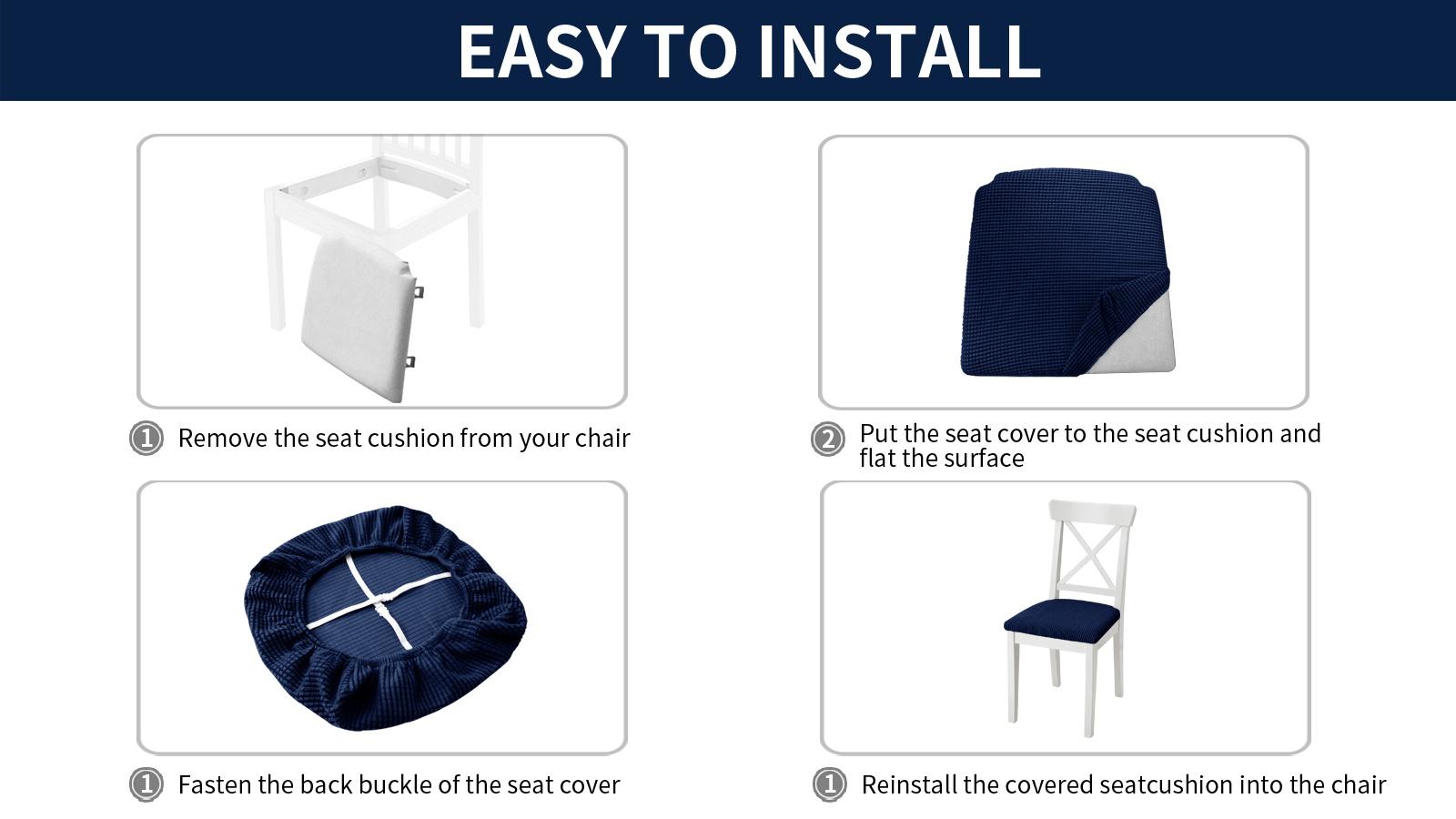 EASY TO INSTALL

1 Remove the seat cushion from your chair

2 Put the seat cover to the seat cushion and flat the surface

1 Fasten the back buckle of the seat cover

1 Reinstall the covered seatcushion into the chair