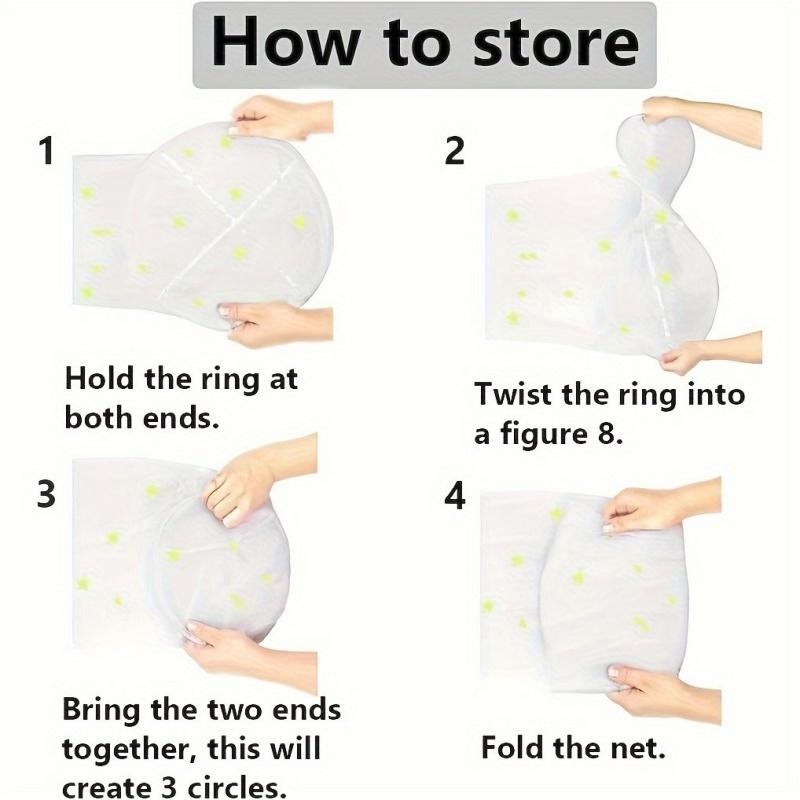 How to store

1

Hold the ring at both ends.

2

Twist the ring into a figure 8.

3

Bring the two ends together, this will create 3 circles.

4

Fold the net.