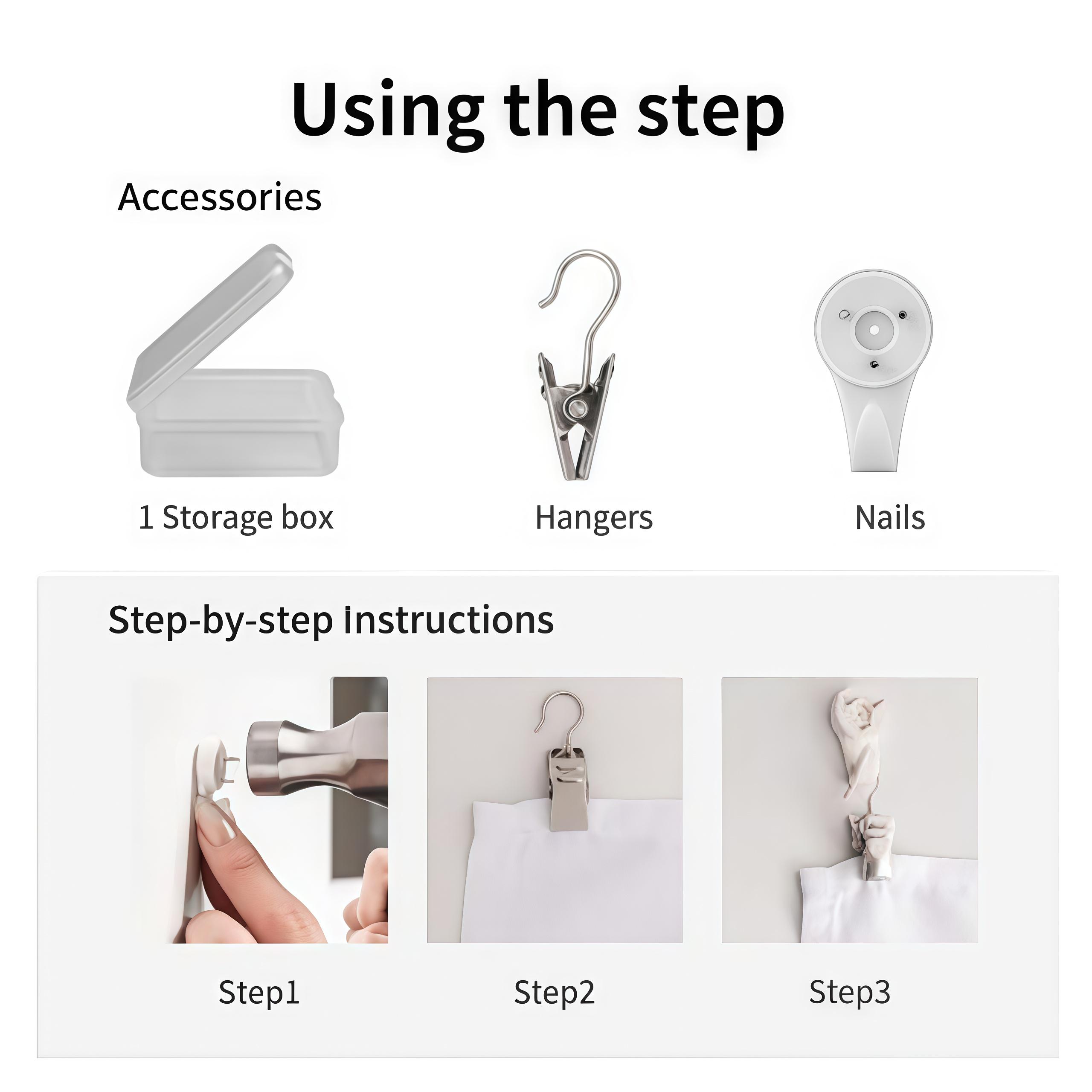 Using the step

Accessories

1 Storage box

Hangers

Nails

Step-by-step instructions

Step1

Step2

Step3