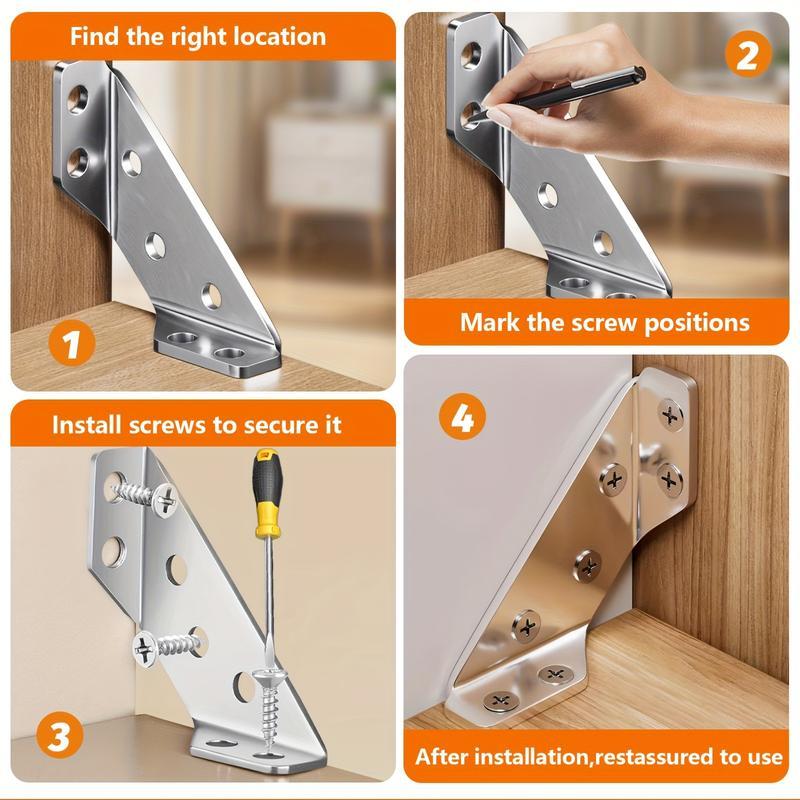 Find the right location

1

2

Mark the screw positions

Install screws to secure it

3

4

After installation,restassured to use