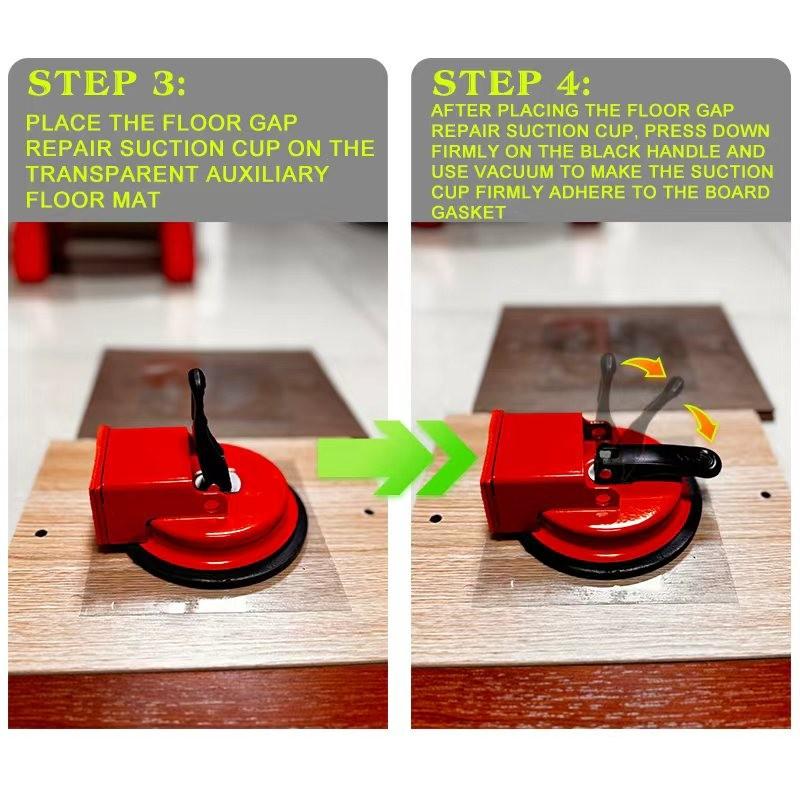 STEP 3:
PLACE THE FLOOR GAP REPAIR SUCTION CUP ON THE TRANSPARENT AUXILIARY FLOOR MAT

STEP 4:
AFTER PLACING THE FLOOR GAP REPAIR SUCTION CUP, PRESS DOWN FIRMLY ON THE BLACK HANDLE AND USE VACUUM TO MAKE THE SUCTION CUP FIRMLY ADHERE TO THE BOARD GASKET