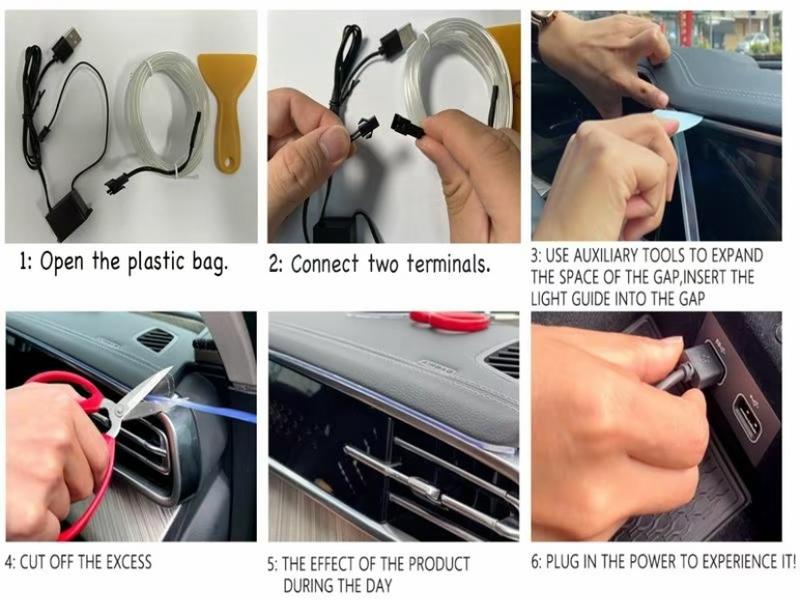 1: Open the plastic bag.

2: Connect two terminals.

3: USE AUXILIARY TOOLS TO EXPAND THE SPACE OF THE GAP,INSERT THE LIGHT GUIDE INTO THE GAP

4: CUT OFF THE EXCESS

5: THE EFFECT OF THE PRODUCT DURING THE DAY

6: PLUG IN THE POWER TO EXPERIENCE IT!