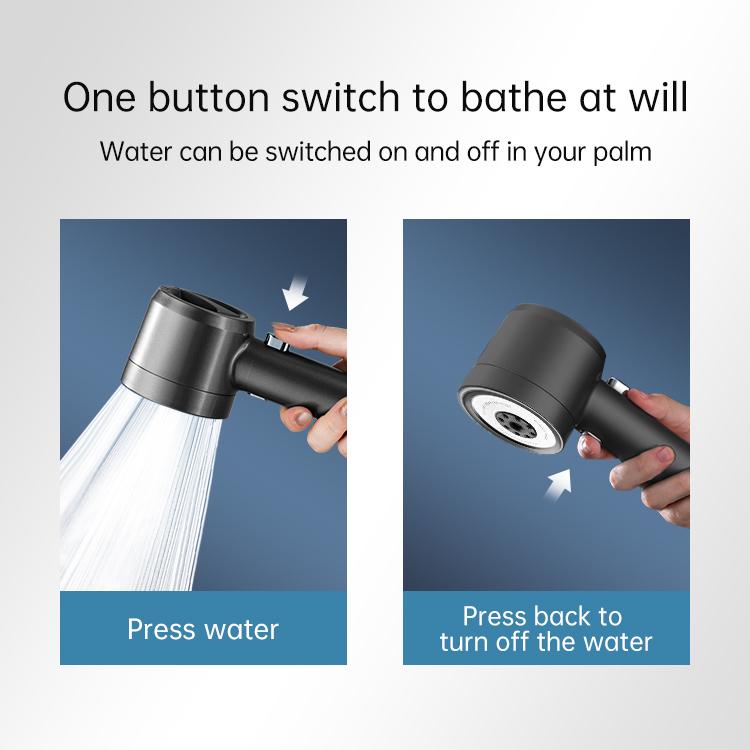 One button switch to bathe at will

Water can be switched on and off in your palm

Press water

Press back to turn off the water