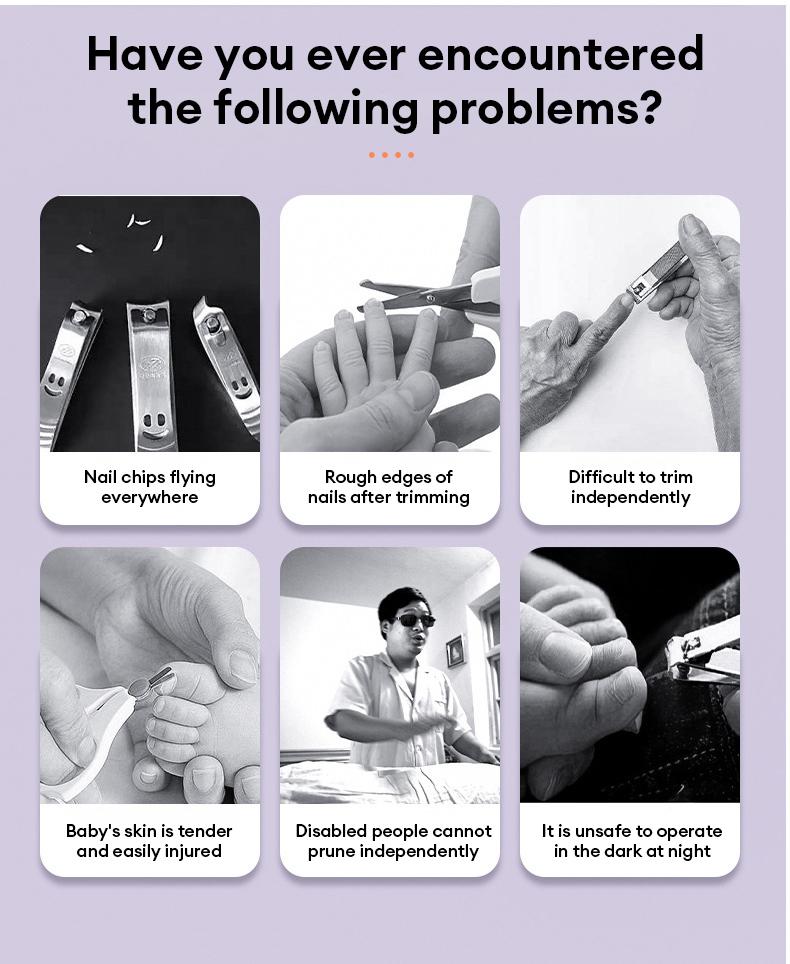 Have you ever encountered the following problems?

Nail chips flying everywhere

Rough edges of nails after trimming

Difficult to trim independently

Baby's skin is tender and easily injured

Disabled people cannot prune independently

It is unsafe to operate in the dark at night