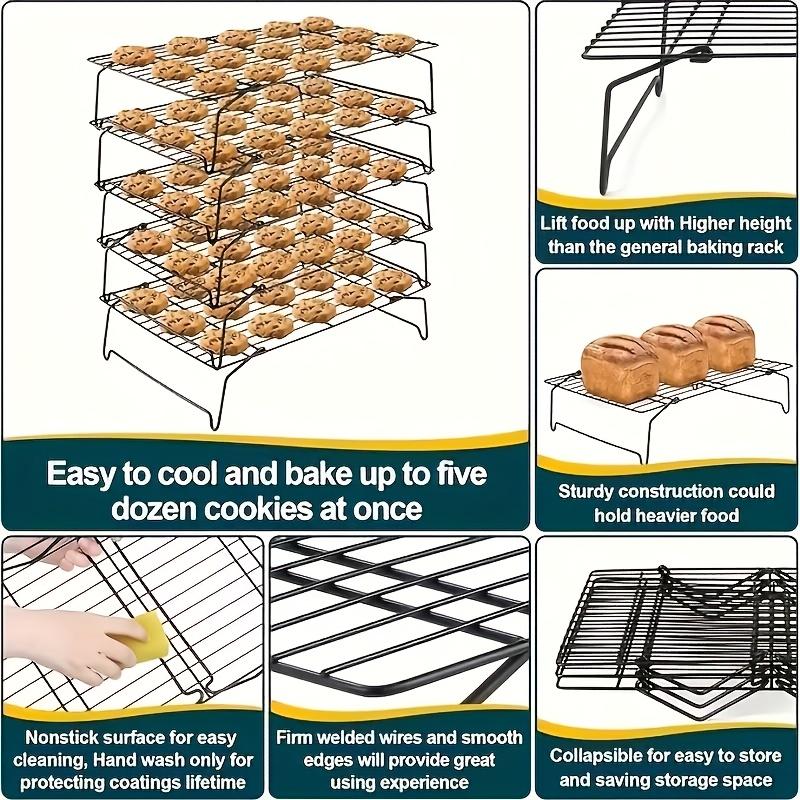 Easy to cool and bake up to five dozen cookies at once

Lift food up with Higher height than the general baking rack

Sturdy construction could hold heavier food

Nonstick surface for easy cleaning, Hand wash only for protecting coatings lifetime

Firm welded wires and smooth edges will provide great using experience

Collapsible for easy to store and saving storage space