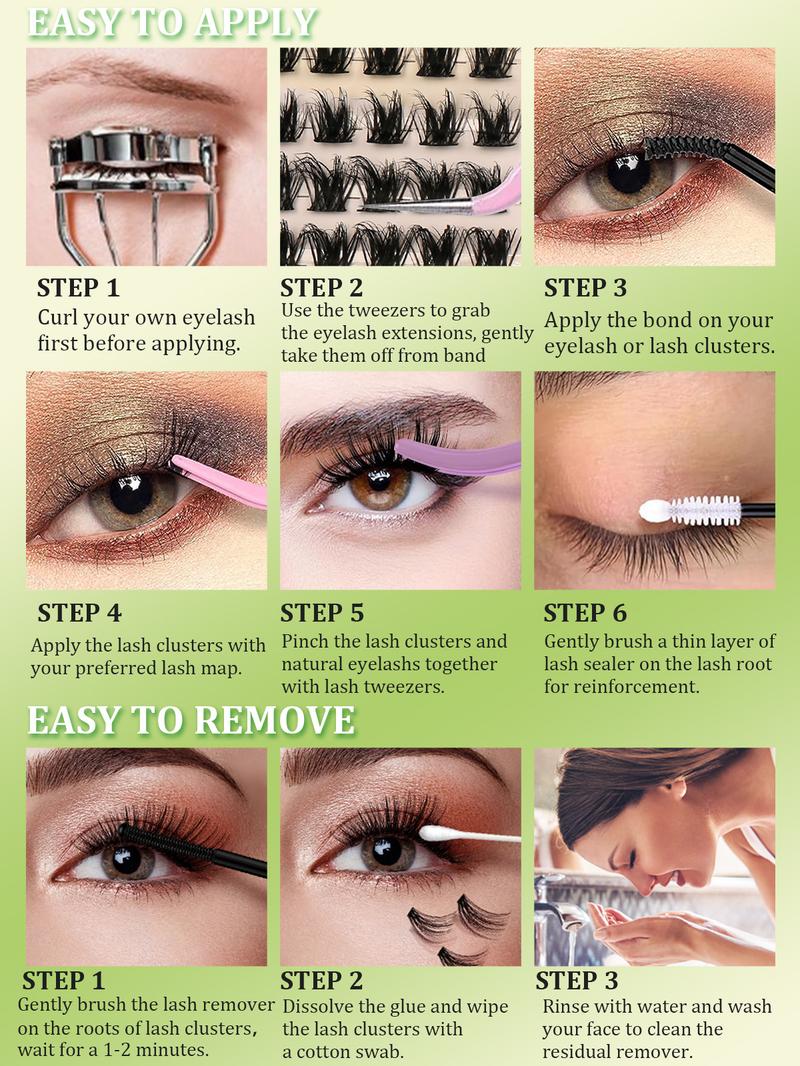 EASY TO APPLY

STEP 1
Curl your own eyelash first before applying.

STEP 2
Use the tweezers to grab the eyelash extensions, gently take them off from band

STEP 3
Apply the bond on your eyelash or lash clusters.

STEP 4
Apply the lash clusters with your preferred lash map.

STEP 5
Pinch the lash clusters and natural eyelashs together with lash tweezers.

STEP 6
Gently brush a thin layer of lash sealer on the lash root for reinforcement.

EASY TO REMOVE

STEP 1
Gently brush the lash remover on the roots of lash clusters, wait for a 1-2 minutes.

STEP 2
Dissolve the glue and wipe the lash clusters with a cotton swab.

STEP 3
Rinse with water and wash your face to clean the residual remover.