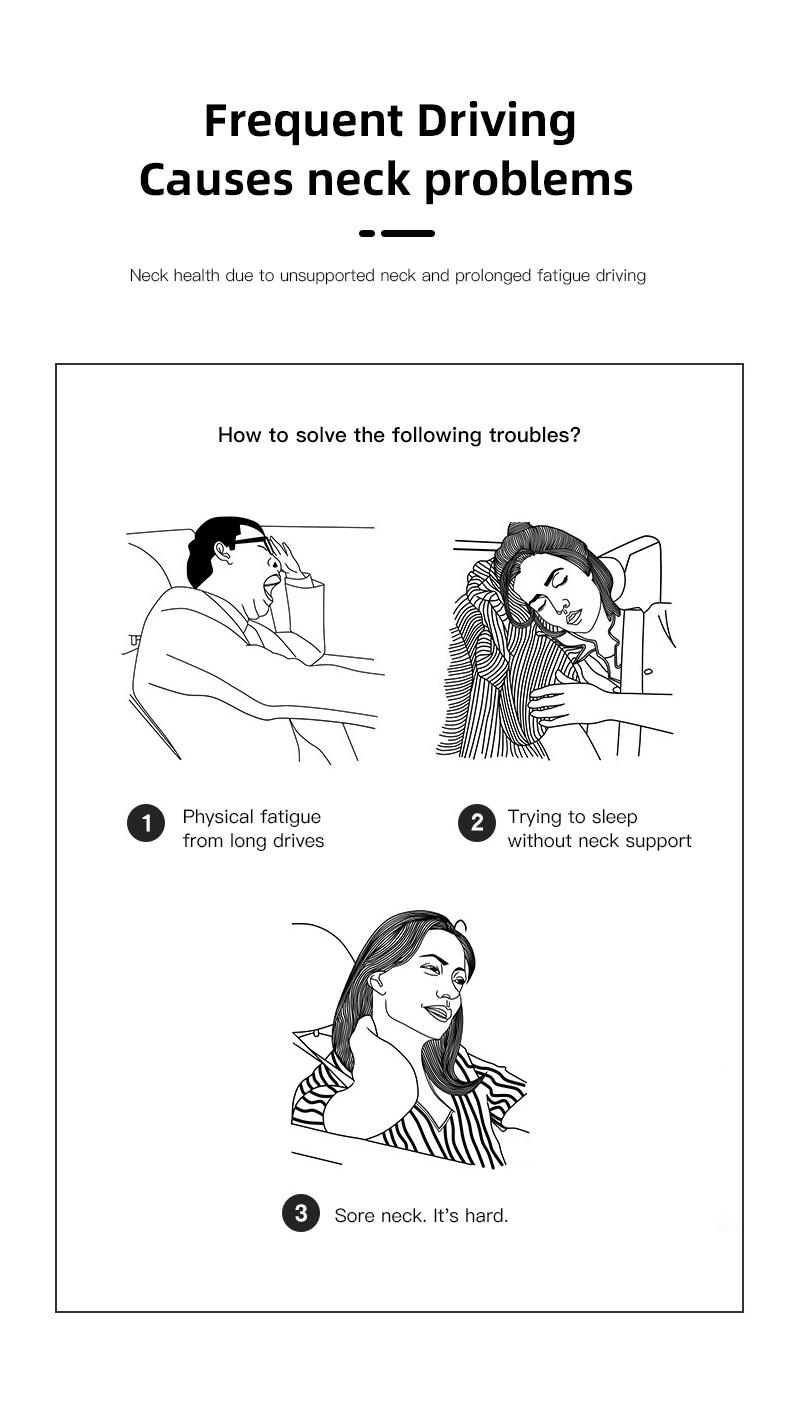 Frequent Driving
Causes neck problems

Neck health due to unsupported neck and prolonged fatigue driving

How to solve the following troubles?

1 Physical fatigue from long drives

2 Trying to sleep without neck support

3 Sore neck. It's hard.