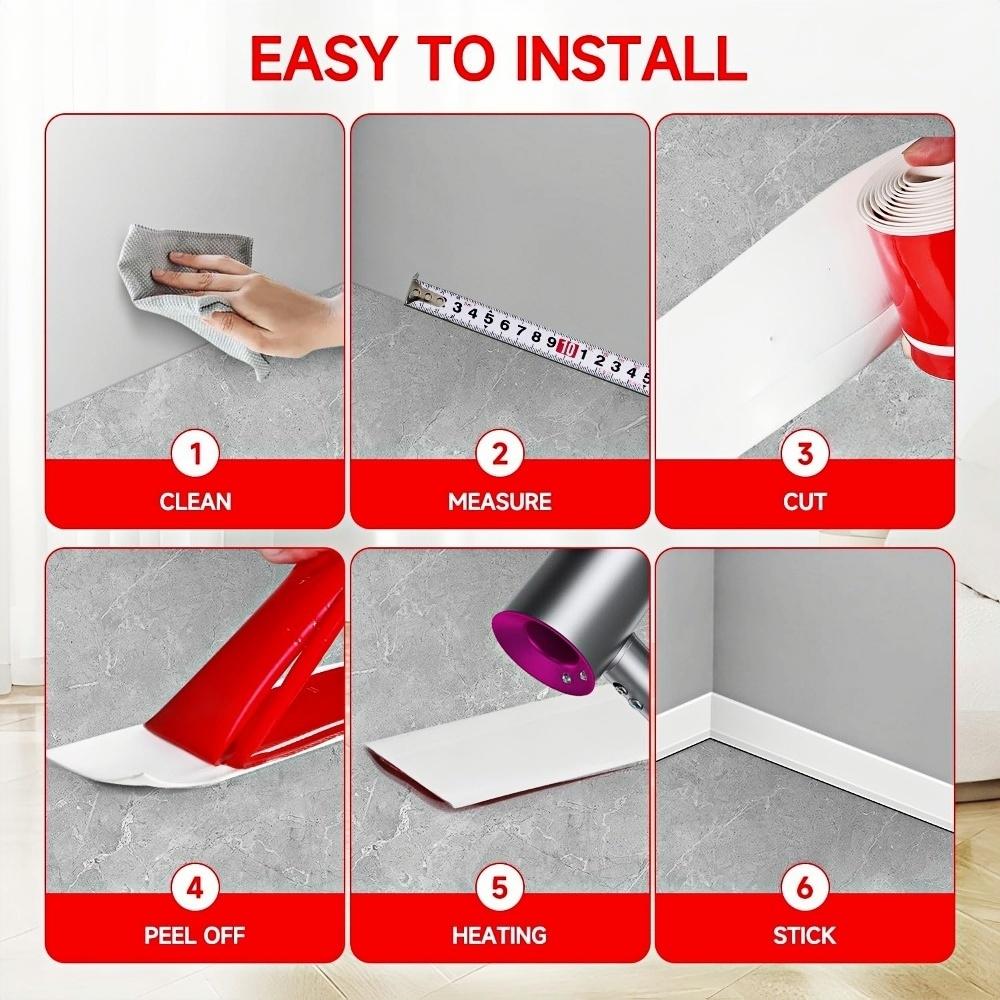 EASY TO INSTALL

3 4 5 6 7 8 9 10 1 2 3 4 5

1
CLEAN

2
MEASURE

3
CUT

4
PEEL OFF

5
HEATING

6
STICK