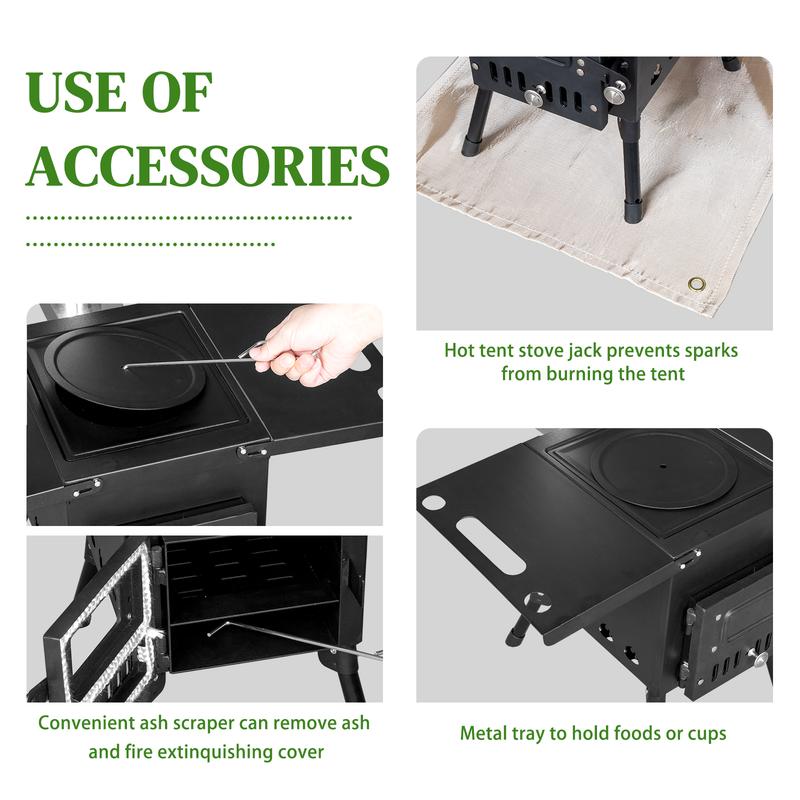 USE OF ACCESSORIES

Hot tent stove jack prevents sparks from burning the tent

Convenient ash scraper can remove ash and fire extinguishing cover

Metal tray to hold foods or cups