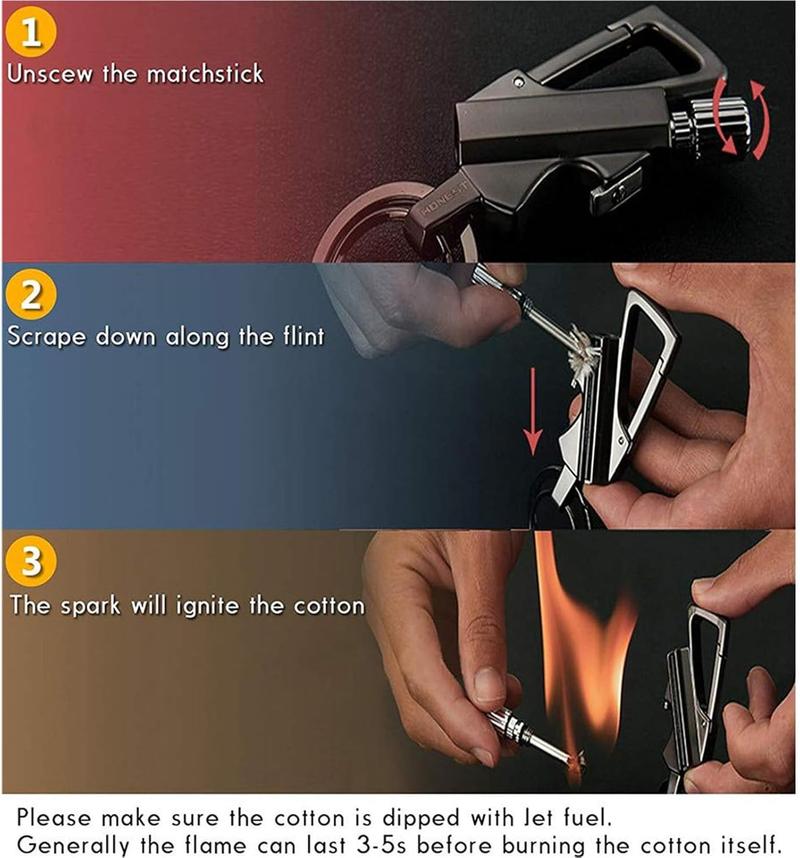 1
Unscew the matchstick

HONEST

2
Scrape down along the flint

3
The spark will ignite the cotton

Please make sure the cotton is dipped with Jet fuel.
Generally the flame can last 3-5s before burning the cotton itself.