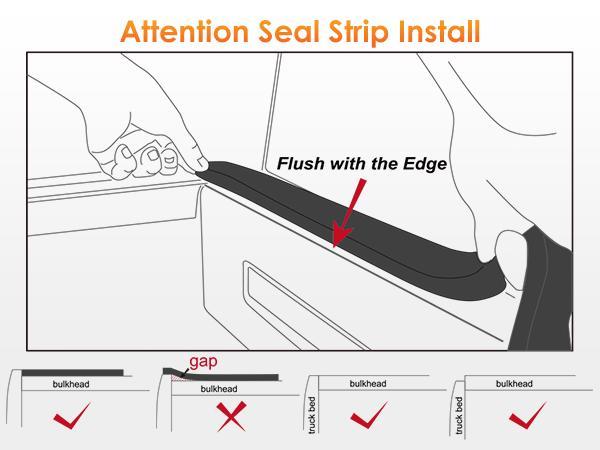 Attention Seal Strip Install

Flush with the Edge

bulkhead

gap

bulkhead

bulkhead

truck bed

bulkhead

truck bed