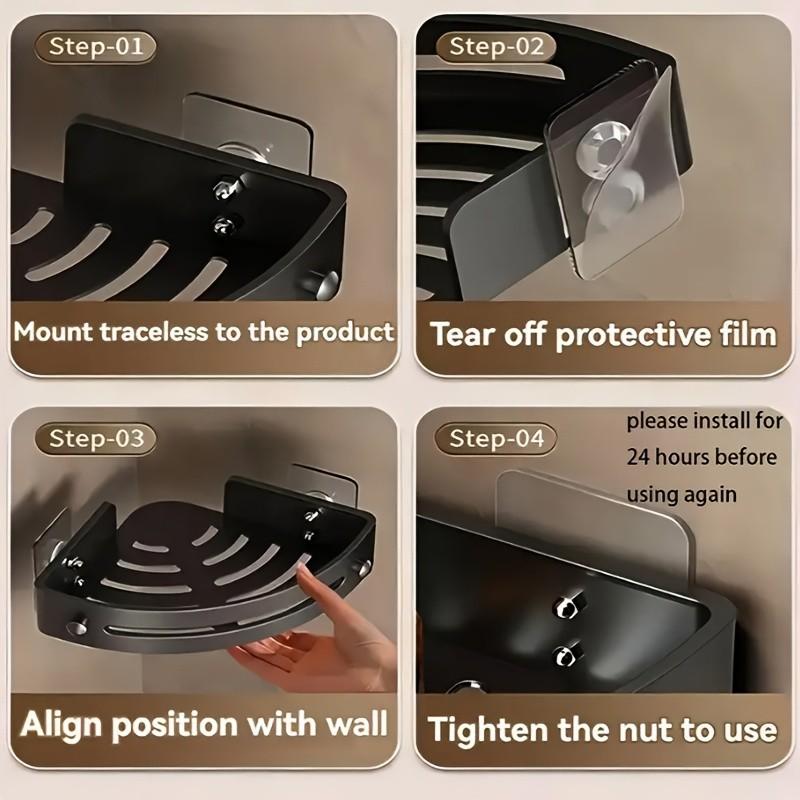 Step-01

Mount traceless to the product

Step-02

Tear off protective film

Step-03

Align position with wall

Step-04

please install for 24 hours before using again

Tighten the nut to use