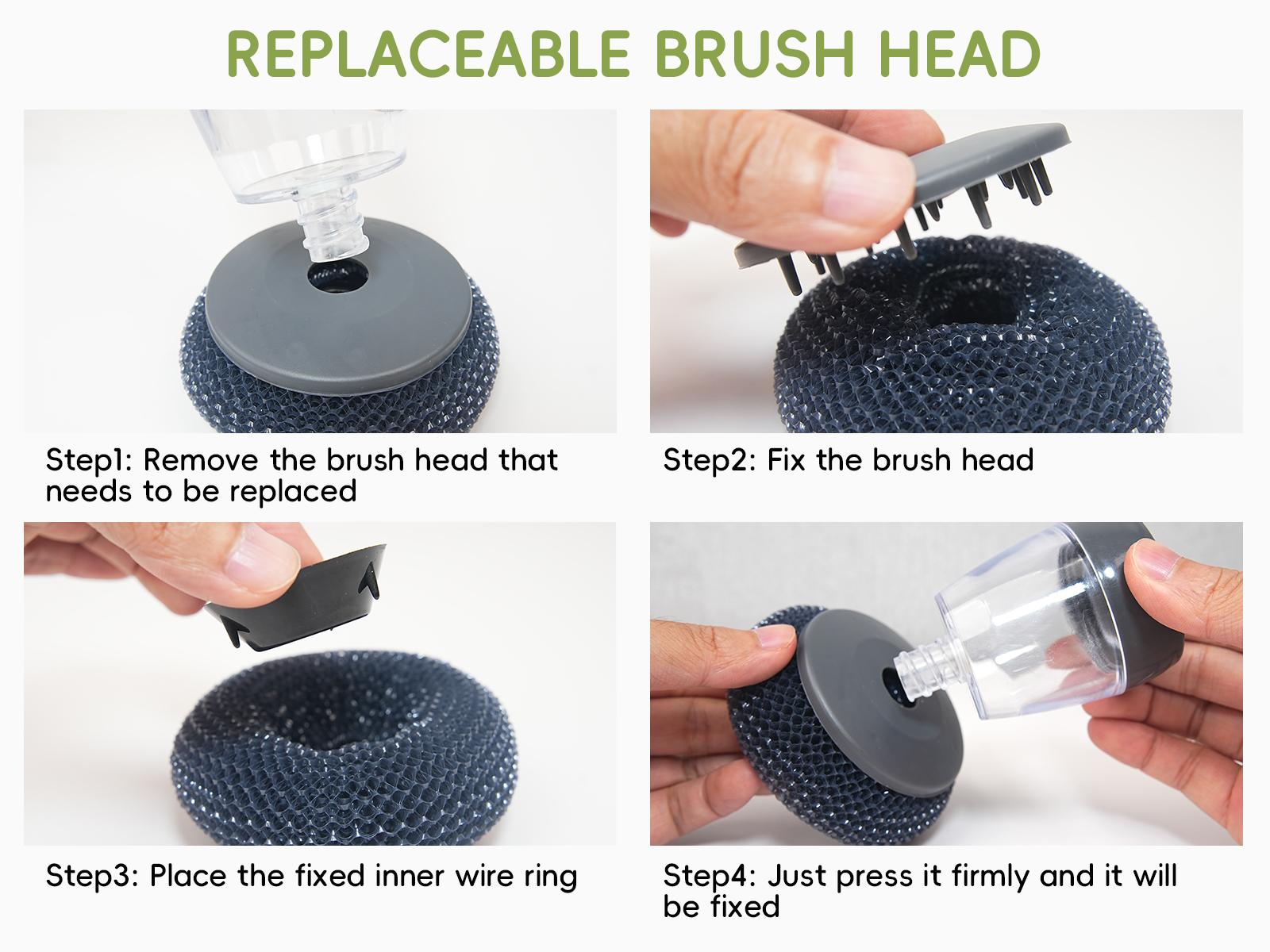 REPLACEABLE BRUSH HEAD

Step1: Remove the brush head that needs to be replaced

Step2: Fix the brush head

Step3: Place the fixed inner wire ring

Step4: Just press it firmly and it will be fixed