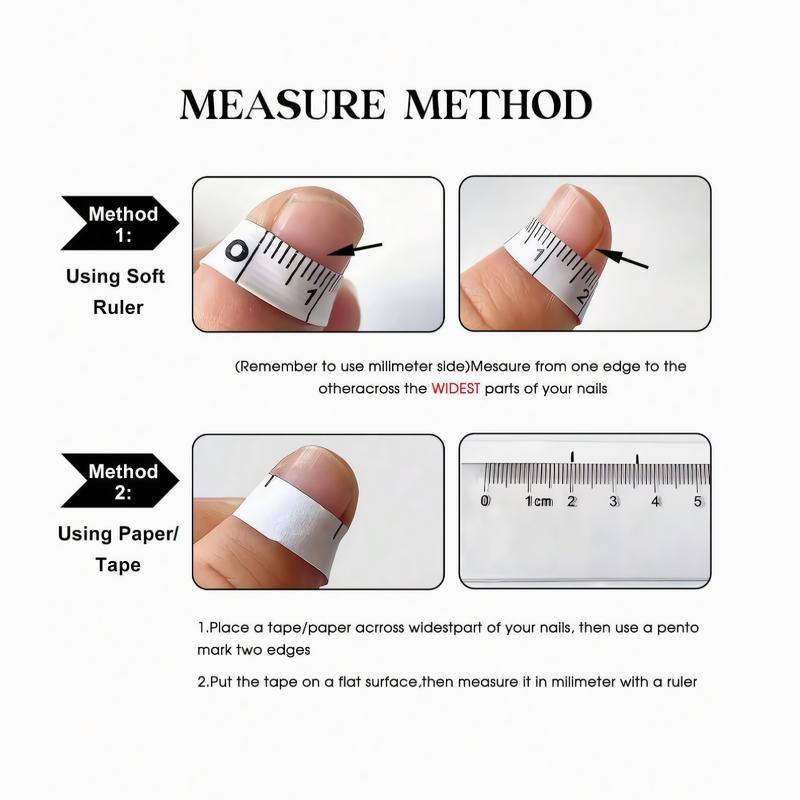 MEASURE METHOD

Method 1:

Using Soft Ruler

0

1

1

2

(Remember to use milimeter side)Mesaure from one edge to the otheracross the WIDEST parts of your nails

Method 2:

Using Paper/ Tape

0 1cm 2 3 4 5

1.Place a tape/paper acrross widestpart of your nails, then use a pento mark two edges

2.Put the tape on a flat surface,then measure it in milimeter with a ruler