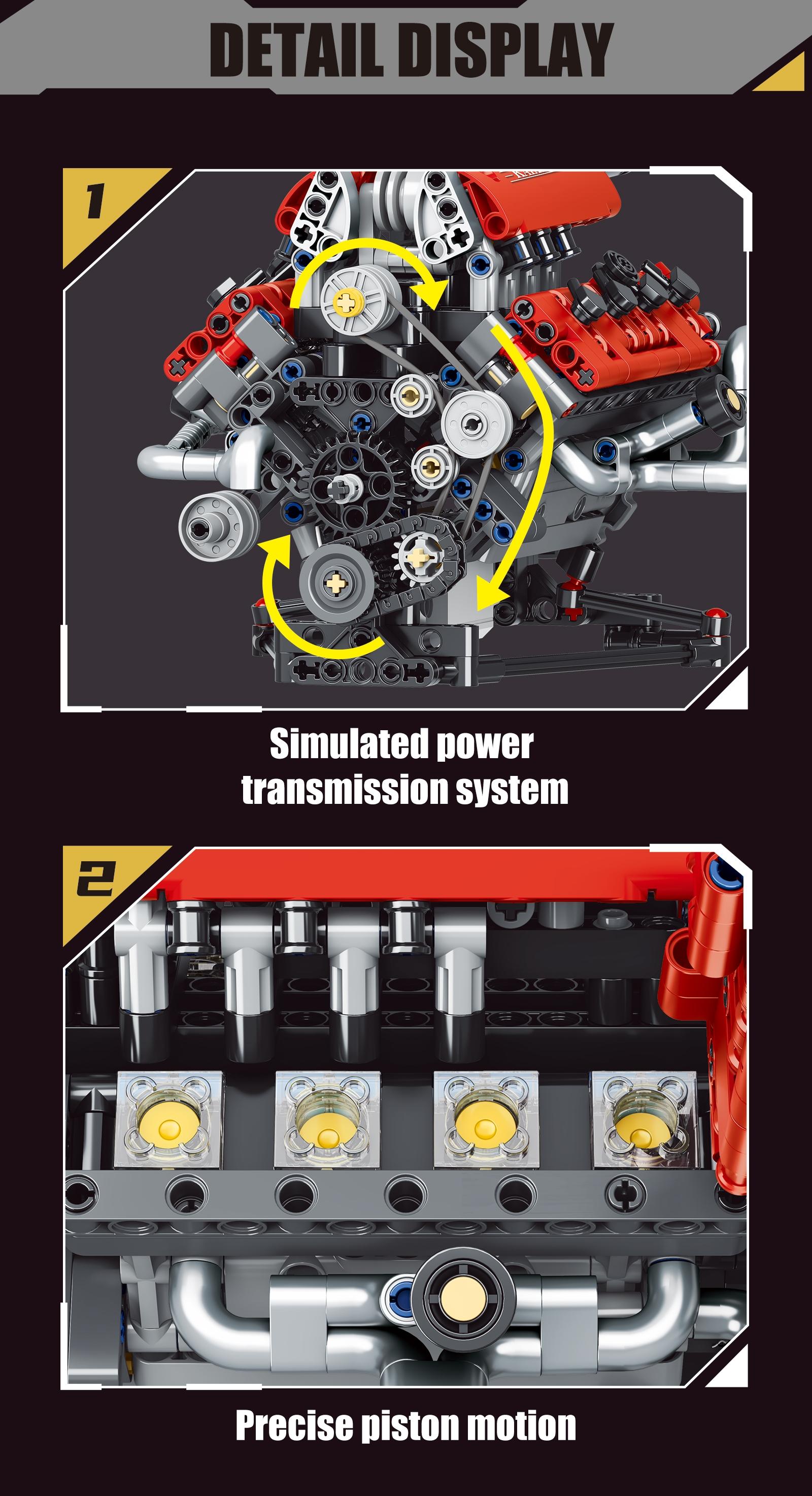 DETAIL DISPLAY

1

Simulated power transmission system

2

Precise piston motion