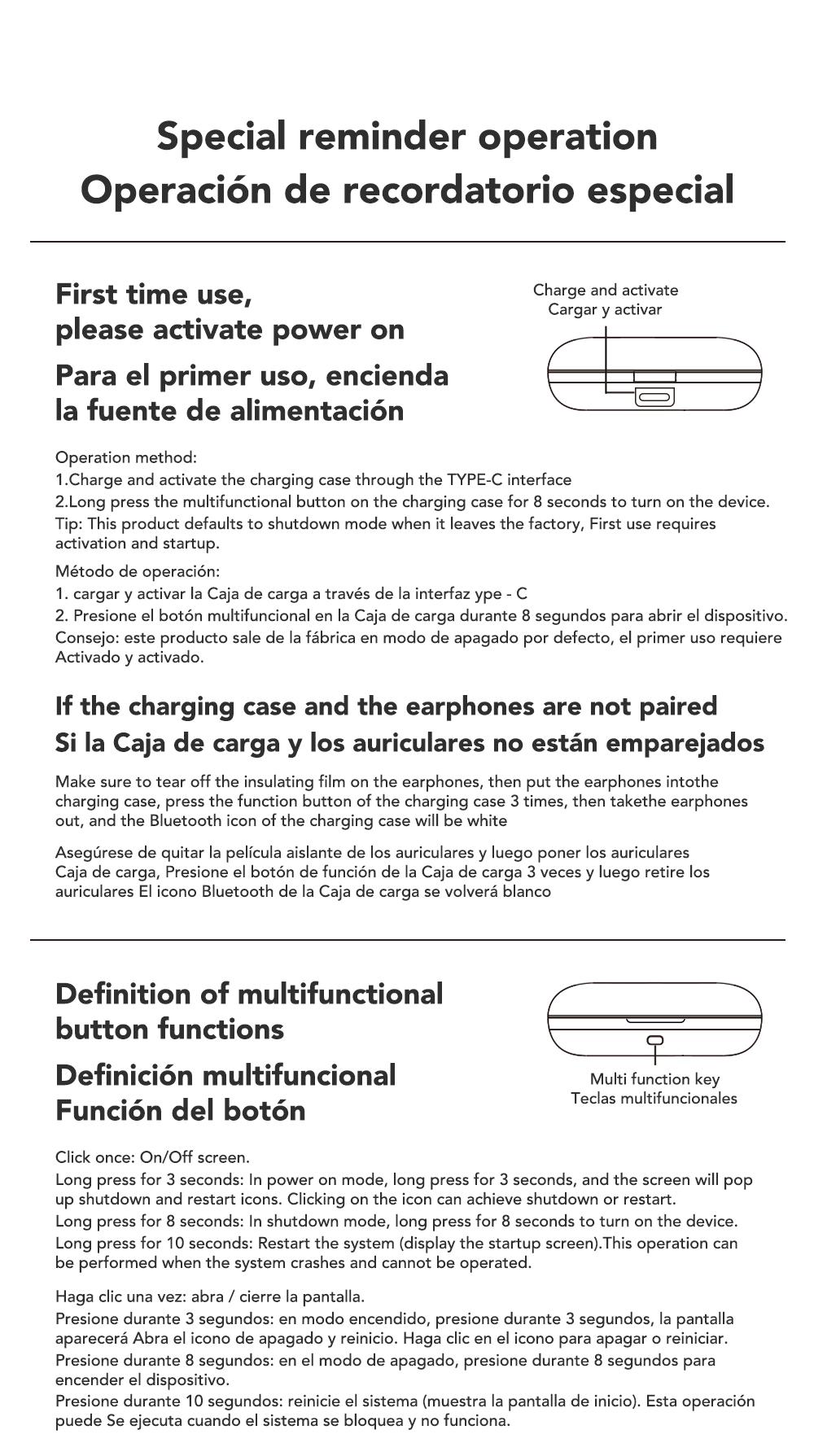 Special reminder operation
Operación de recordatorio especial

First time use,
please activate power on

Para el primer uso, encienda
la fuente de alimentación

Charge and activate
Cargar y activar

Operation method:
1.Charge and activate the charging case through the TYPE-C interface
2.Long press the multifunctional button on the charging case for 8 seconds to turn on the device.
Tip: This product defaults to shutdown mode when it leaves the factory, First use requires activation and startup.

Método de operación:
1. cargar y activar la Caja de carga a través de la interfaz ype - C
2. Presione el botón multifuncional en la Caja de carga durante 8 segundos para abrir el dispositivo.
Consejo: este producto sale de la fábrica en modo de apagado por defecto, el primer uso requiere Activado y activado.

If the charging case and the earphones are not paired
Si la Caja de carga y los auriculares no están emparejados

Make sure to tear off the insulating film on the earphones, then put the earphones intothe charging case, press the function button of the charging case 3 times, then takethe earphones out, and the Bluetooth icon of the charging case will be white

Asegúrese de quitar la película aislante de los auriculares y luego poner los auriculares Caja de carga, Presione el botón de función de la Caja de carga 3 veces y luego retire los auriculares El icono Bluetooth de la Caja de carga se volverá blanco

Definition of multifunctional
button functions

Definición multifuncional
Función del botón

Multi function key
Teclas multifuncionales

Click once: On/Off screen.
Long press for 3 seconds: In power on mode, long press for 3 seconds, and the screen will pop up shutdown and restart icons. Clicking on the icon can achieve shutdown or restart.
Long press for 8 seconds: In shutdown mode, long press for 8 seconds to turn on the device.
Long press for 10 seconds: Restart the system (display the startup screen).This operation can be performed when the system crashes and cannot be operated.

Haga clic una vez: abra / cierre la pantalla.
Presione durante 3 segundos: en modo encendido, presione durante 3 segundos, la pantalla aparecerá Abra el icono de apagado y reinicio. Haga clic en el icono para apagar o reiniciar.
Presione durante 8 segundos: en el modo de apagado, presione durante 8 segundos para encender el dispositivo.
Presione durante 10 segundos: reinicie el sistema (muestra la pantalla de inicio). Esta operación puede Se ejecuta cuando el sistema se bloquea y no funciona.