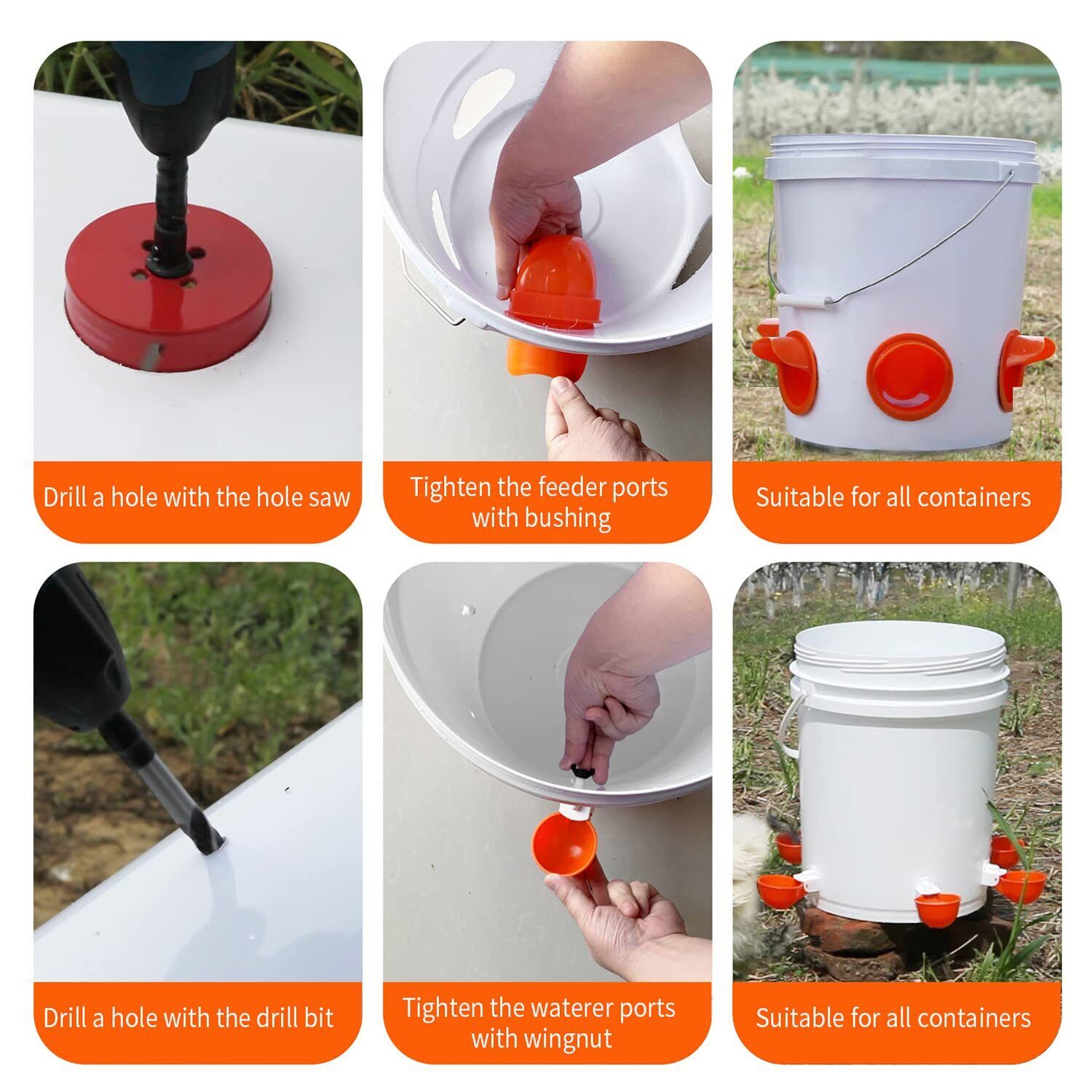 Drill a hole with the hole saw

Tighten the feeder ports with bushing

Suitable for all containers

Drill a hole with the drill bit

Tighten the waterer ports with wingnut

Suitable for all containers