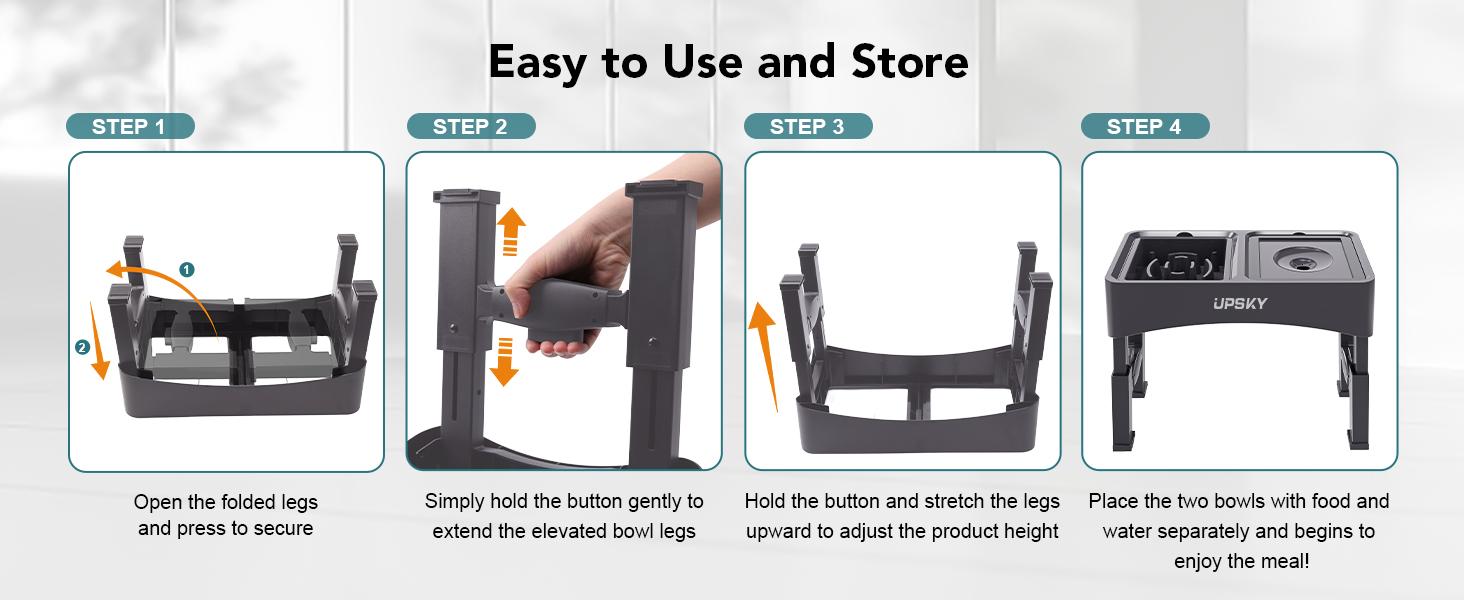 Easy to Use and Store

STEP 1

1

2

Open the folded legs and press to secure

STEP 2

Simply hold the button gently to extend the elevated bowl legs

STEP 3

Hold the button and stretch the legs upward to adjust the product height

STEP 4

UPSKY

Place the two bowls with food and water separately and begins to enjoy the meal!