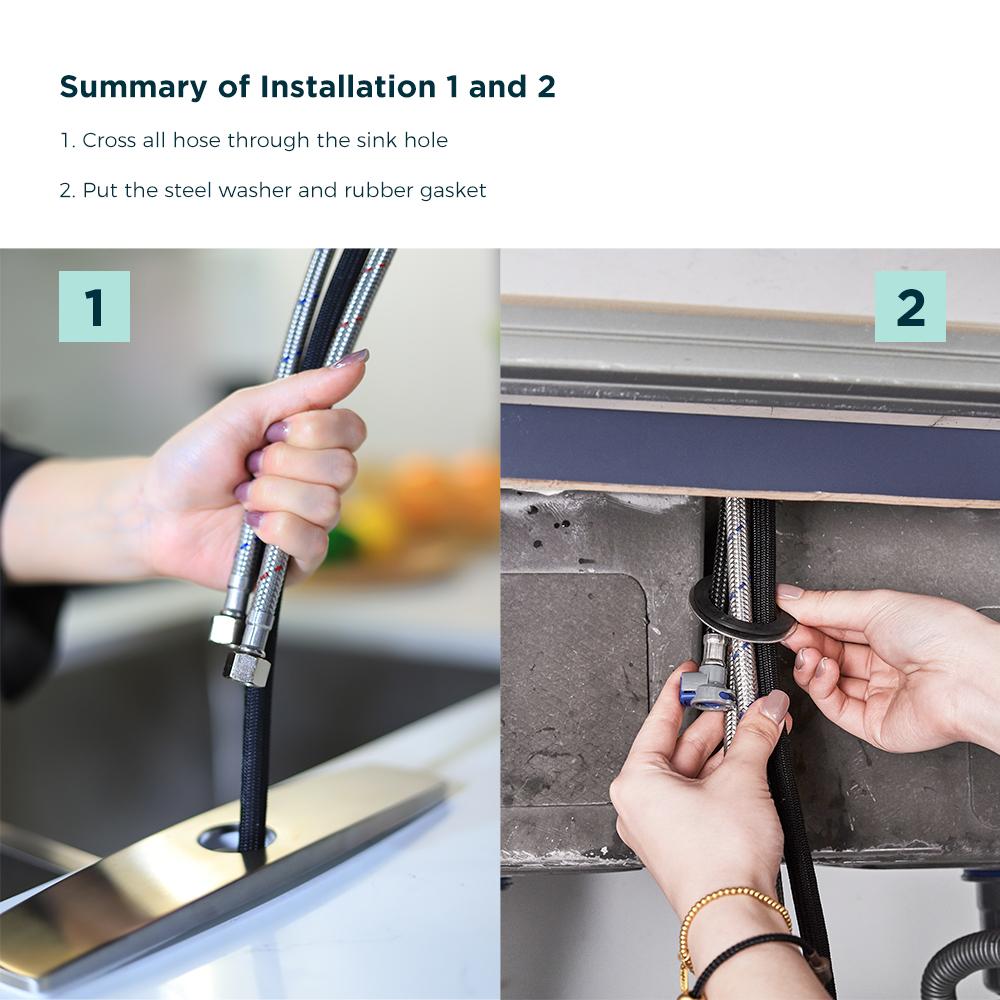 Summary of Installation 1 and 2

1. Cross all hose through the sink hole

2. Put the steel washer and rubber gasket

1

2