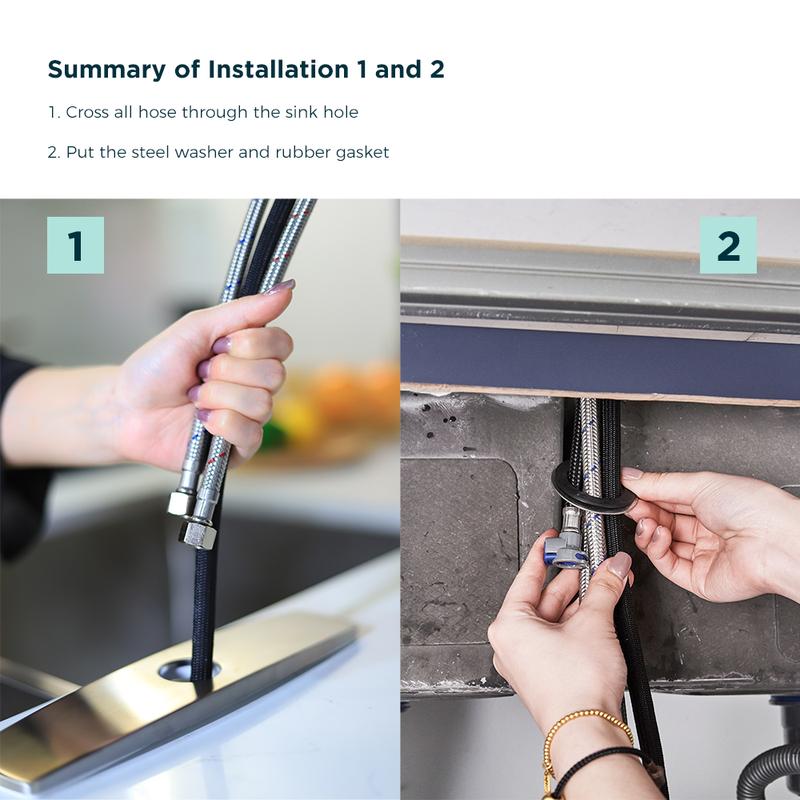 Summary of Installation 1 and 2

1. Cross all hose through the sink hole

2. Put the steel washer and rubber gasket

1

2