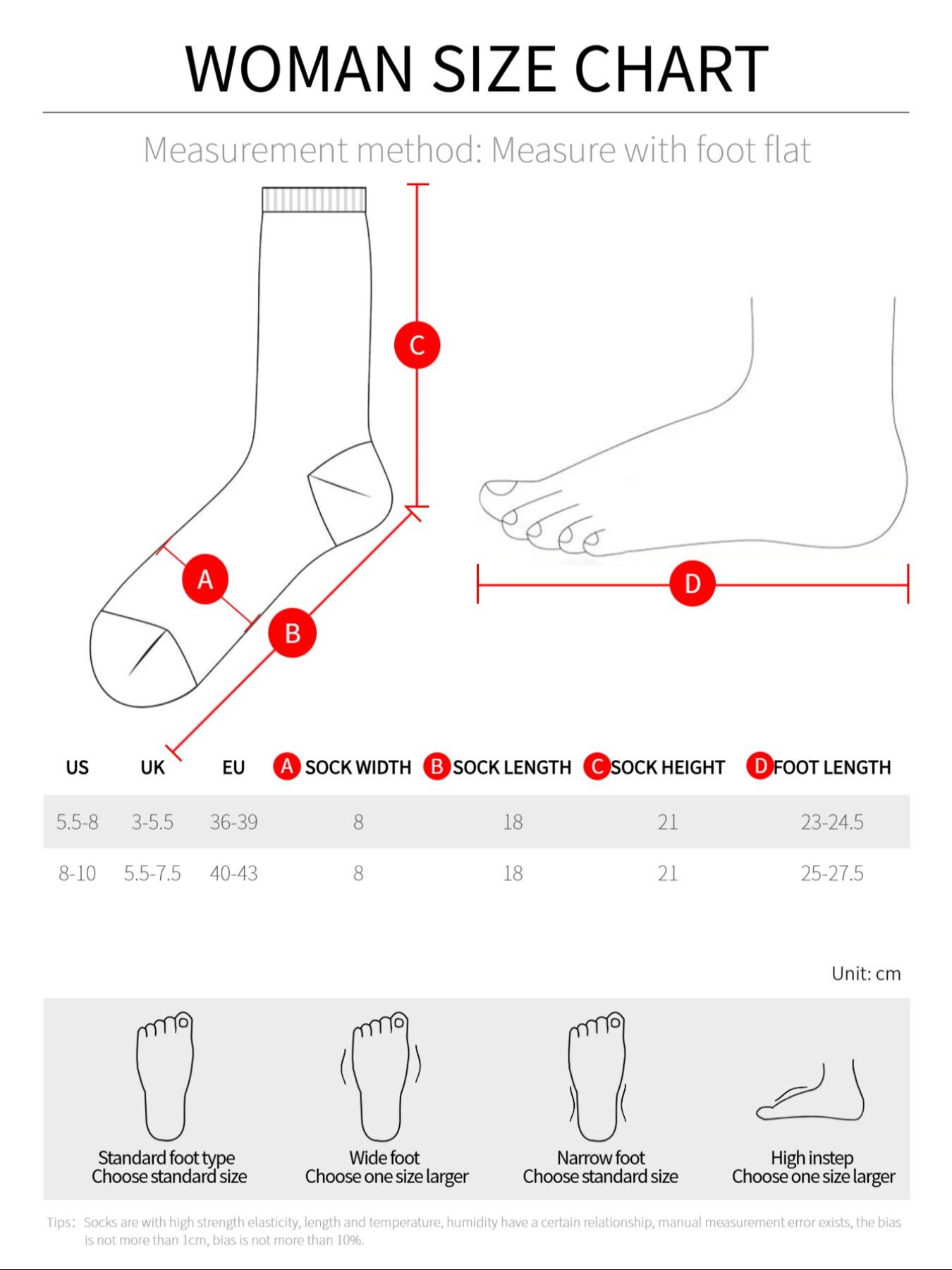 WOMAN SIZE CHART

Measurement method: Measure with foot flat

C

A

B

D

| US | UK | EU | A SOCK WIDTH | B SOCK LENGTH | C SOCK HEIGHT | D FOOT LENGTH |
|---|---|---|---|---|---|---|
| 5.5-8 | 3-5.5 | 36-39 | 8 | 18 | 21 | 23-24.5 |
| 8-10 | 5.5-7.5 | 40-43 | 8 | 18 | 21 | 25-27.5 |

Unit: cm

Standard foot type
Choose standard size

Wide foot
Choose one size larger

Narrow foot
Choose standard size

High instep
Choose one size larger

Tips: Socks are with high strength elasticity, length and temperature, humidity have a certain relationship, manual measurement error exists, the bias is not more than 1cm, bias is not more than 10%.