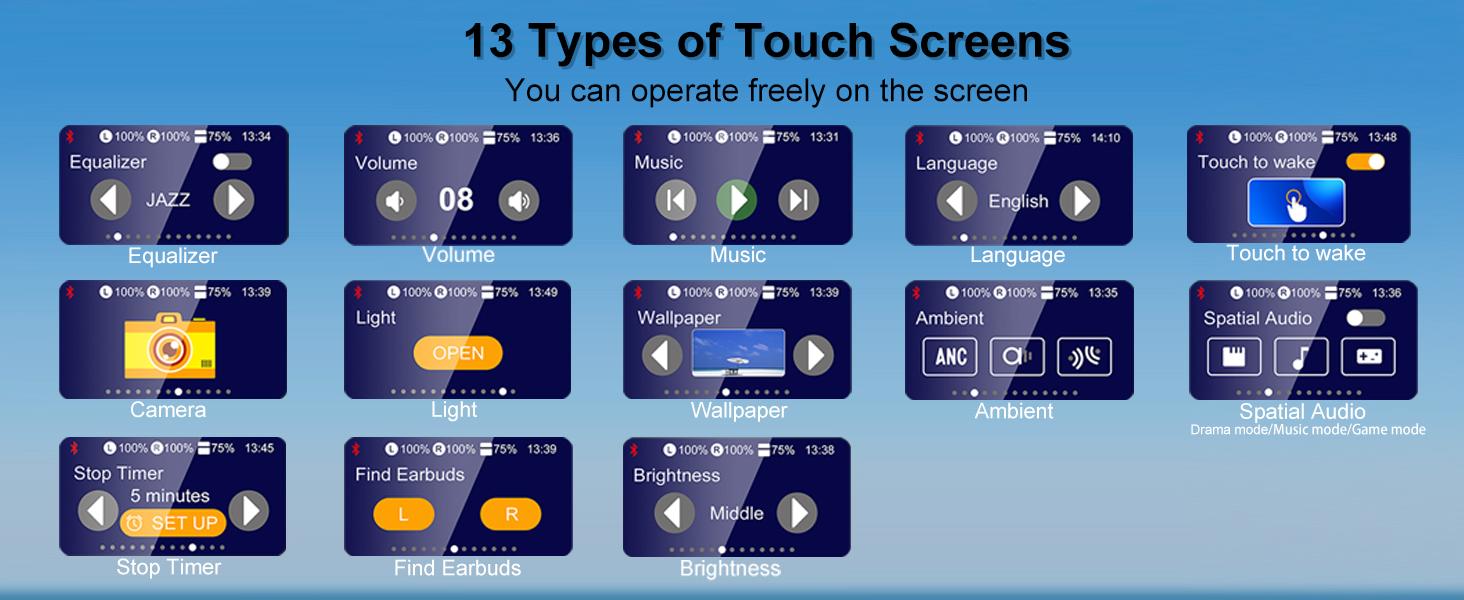 13 Types of Touch Screens
You can operate freely on the screen

L 100% R 100% 75% 13:34
Equalizer
JAZZ
Equalizer

L 100% R 100% 75% 13:36
Volume
08
Volume

L 100% R 100% 75% 13:31
Music
Music

L 100% R 100% 75% 14:10
Language
English
Language

L 100% R 100% 75% 13:48
Touch to wake
Touch to wake

L 100% R 100% 75% 13:39
Camera

L 100% R 100% 75% 13:49
Light
OPEN
Light

L 100% R 100% 75% 13:39
Wallpaper
Wallpaper

L 100% R 100% 75% 13:35
Ambient
ANC
Ambient

L 100% R 100% 75% 13:36
Spatial Audio
Spatial Audio
Drama mode/Music mode/Game mode

L 100% R 100% 75% 13:45
Stop Timer
5 minutes
SET UP
Stop Timer

L 100% R 100% 75% 13:39
Find Earbuds
L
R
Find Earbuds

L 100% R 100% 75% 13:38
Brightness
Middle
Brightness