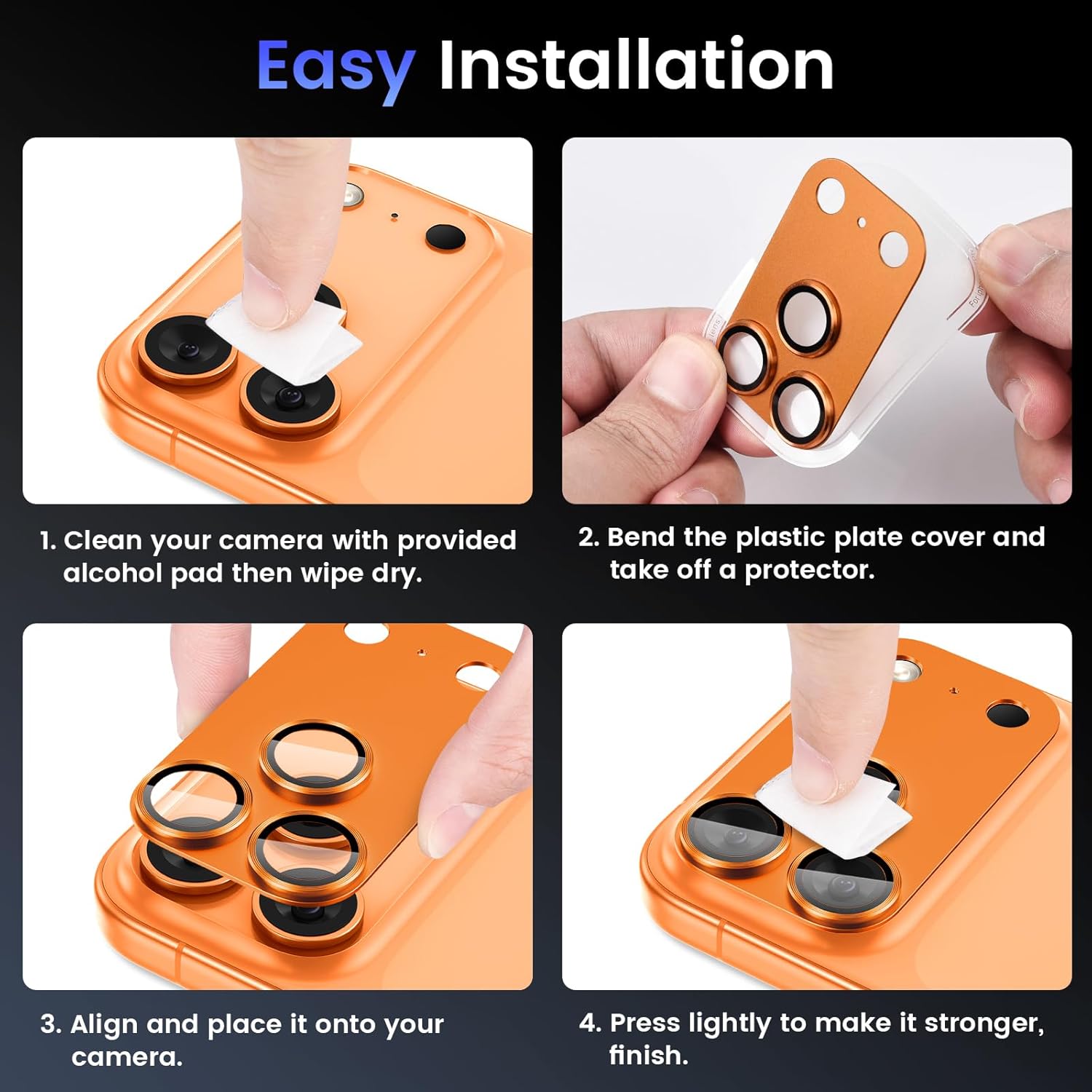 Easy Installation

1. Clean your camera with provided alcohol pad then wipe dry.

2. Bend the plastic plate cover and take off a protector.

3. Align and place it onto your camera.

4. Press lightly to make it stronger, finish.