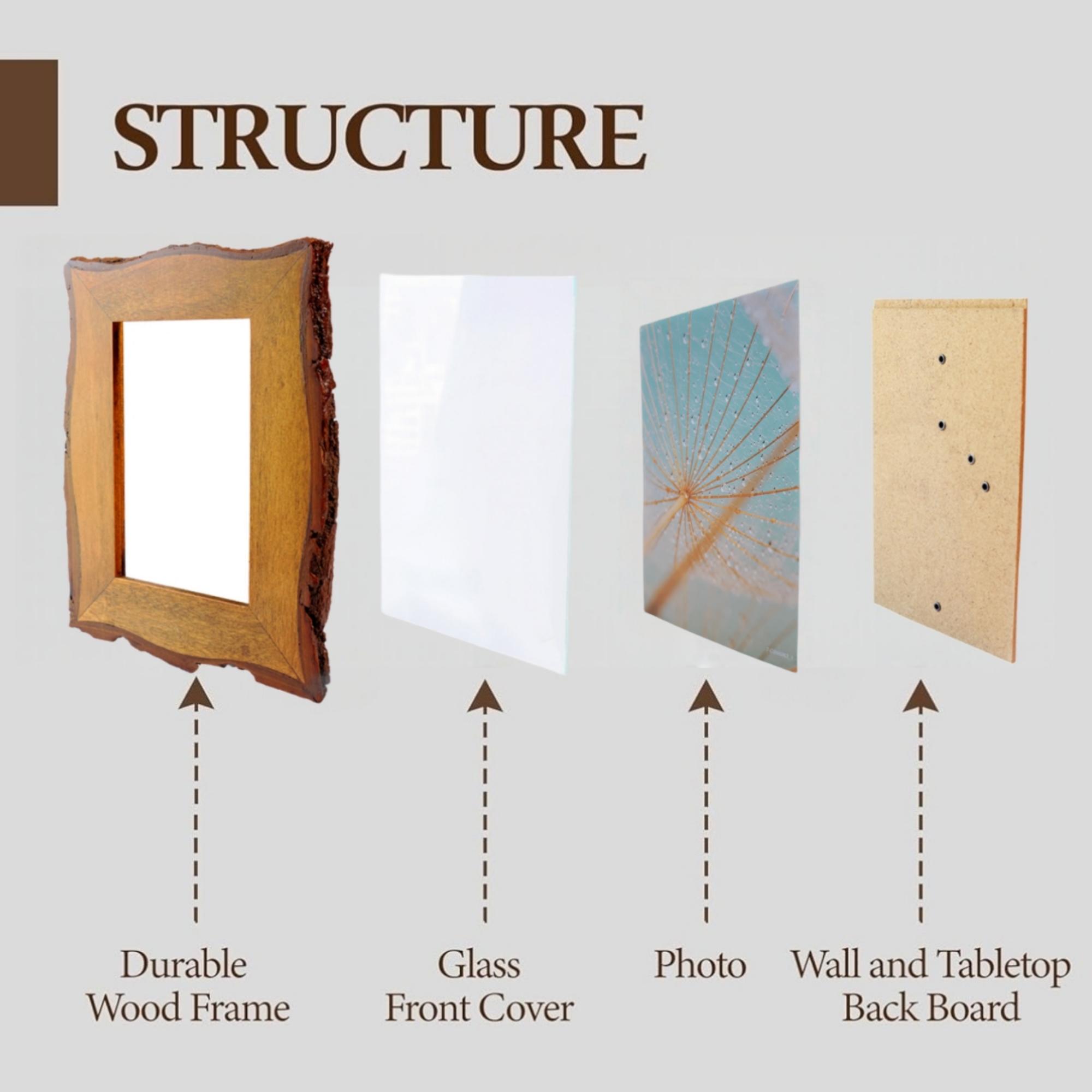 STRUCTURE

Durable
Wood Frame

Glass
Front Cover

Photo

Wall and Tabletop
Back Board