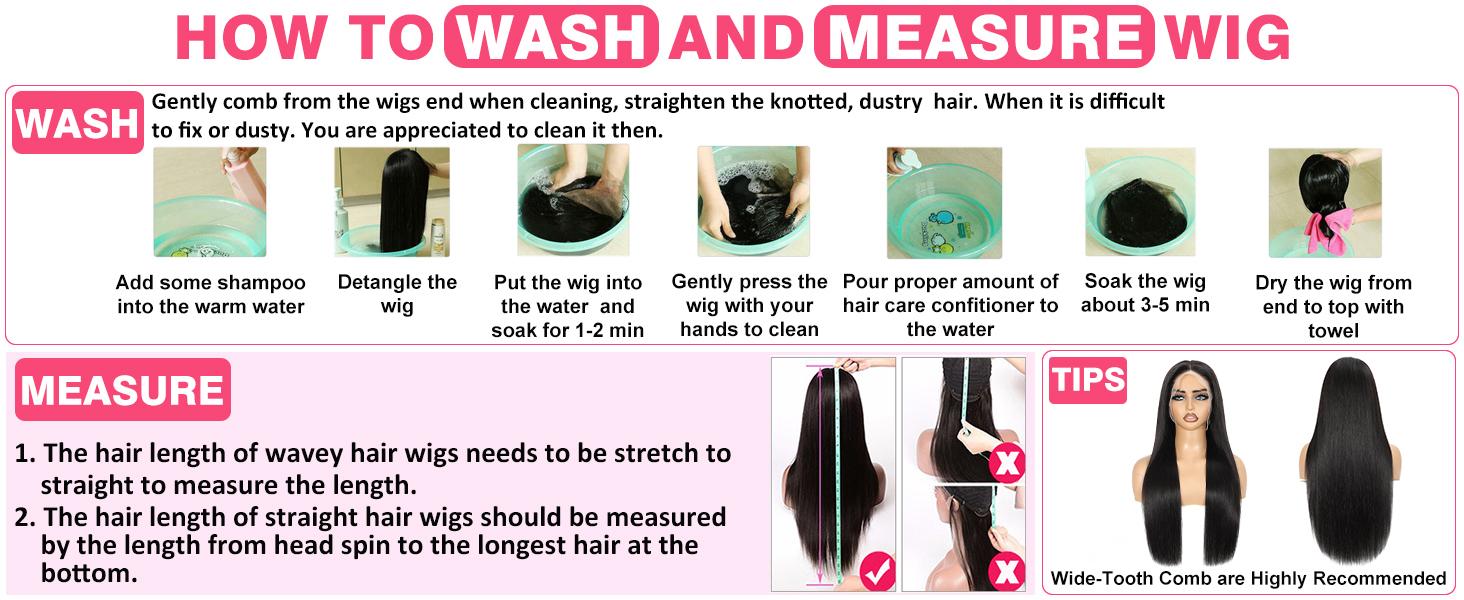 HOW TO WASH AND MEASURE WIG

WASH

Gently comb from the wigs end when cleaning, straighten the knotted, dustry hair. When it is difficult to fix or dusty. You are appreciated to clean it then.

Add some shampoo into the warm water

Detangle the wig

Put the wig into the water and soak for 1-2 min

Gently press the wig with your hands to clean

Pour proper amount of hair care confitioner to the water

Soak the wig about 3-5 min

Dry the wig from end to top with towel

MEASURE

1. The hair length of wavey hair wigs needs to be stretch to straight to measure the length.

2. The hair length of straight hair wigs should be measured by the length from head spin to the longest hair at the bottom.

TIPS

Wide-Tooth Comb are Highly Recommended