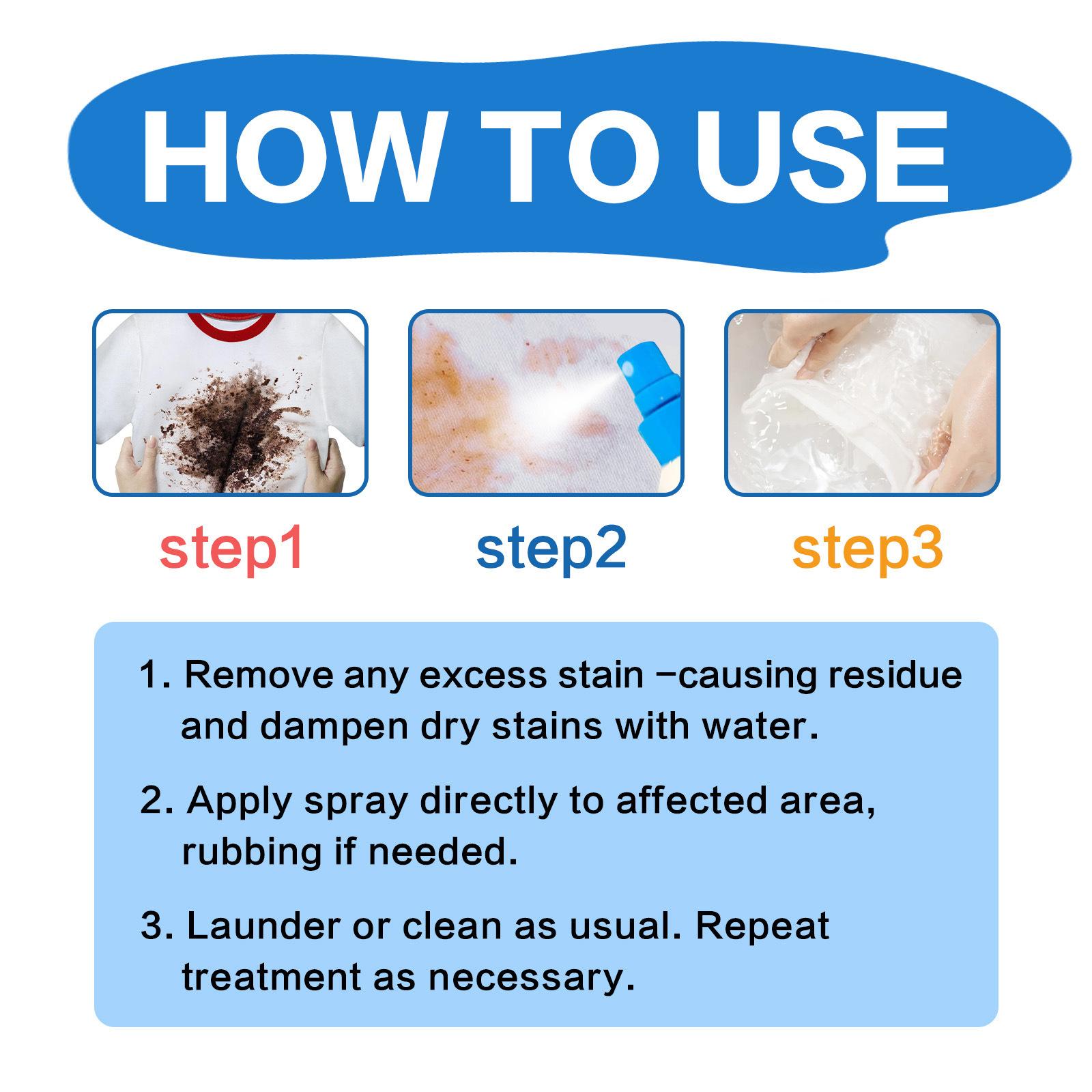 HOW TO USE

step1

step2

step3

1. Remove any excess stain –causing residue and dampen dry stains with water.

2. Apply spray directly to affected area, rubbing if needed.

3. Launder or clean as usual. Repeat treatment as necessary.