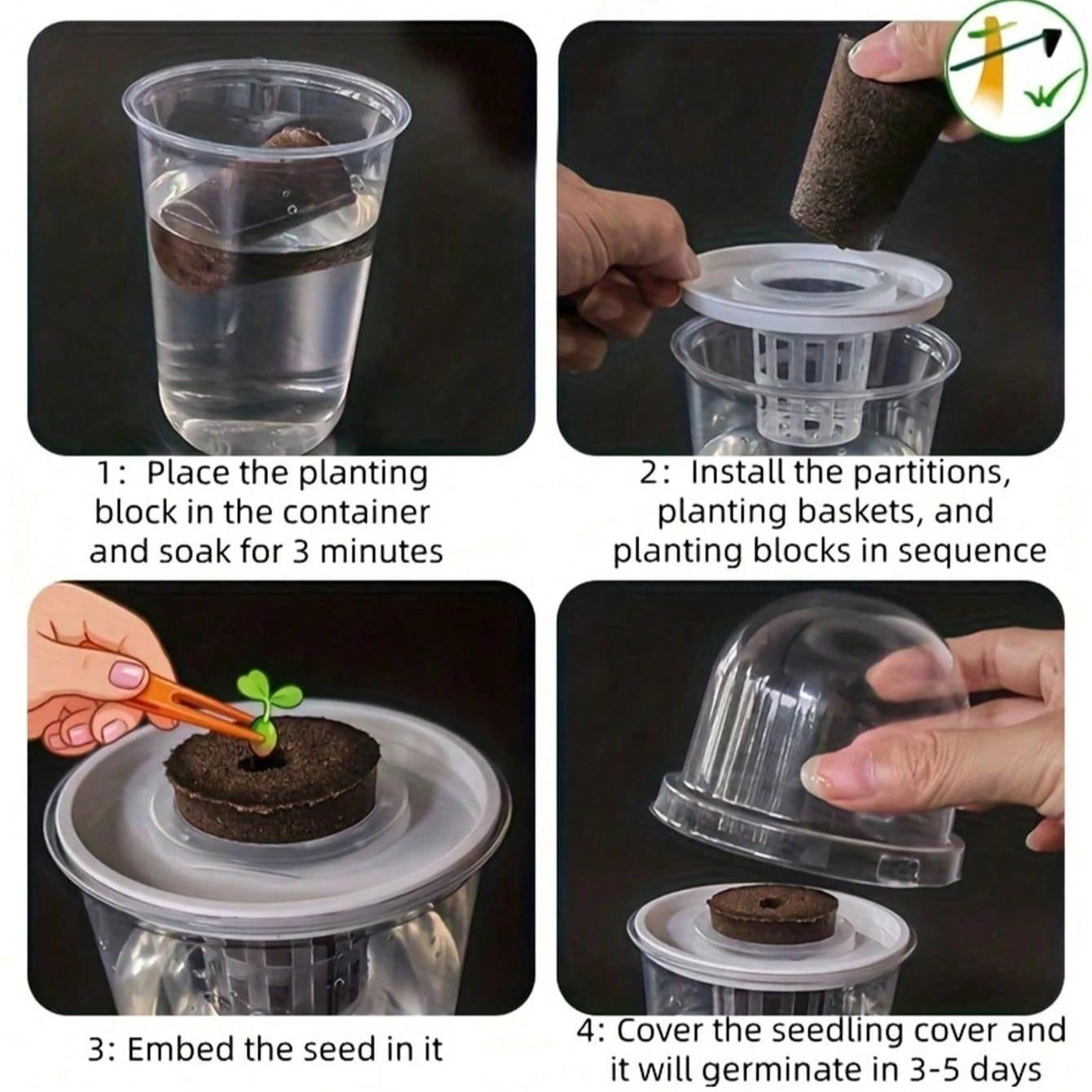 1: Place the planting block in the container and soak for 3 minutes

2: Install the partitions, planting baskets, and planting blocks in sequence

3: Embed the seed in it

4: Cover the seedling cover and it will germinate in 3-5 days