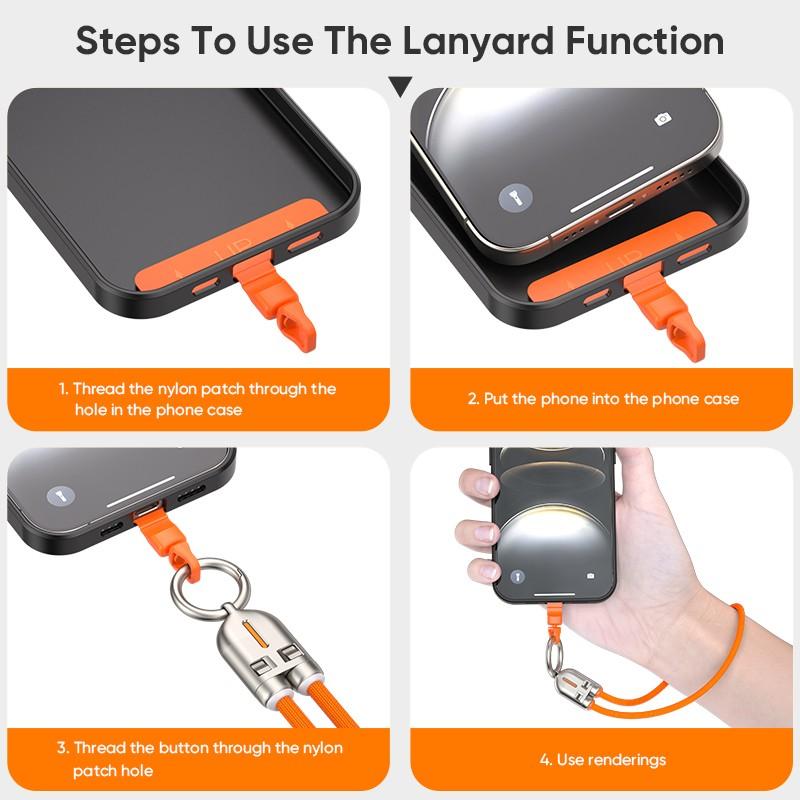 Steps To Use The Lanyard Function

UP

1. Thread the nylon patch through the hole in the phone case

UP

2. Put the phone into the phone case

3. Thread the button through the nylon patch hole

4. Use renderings