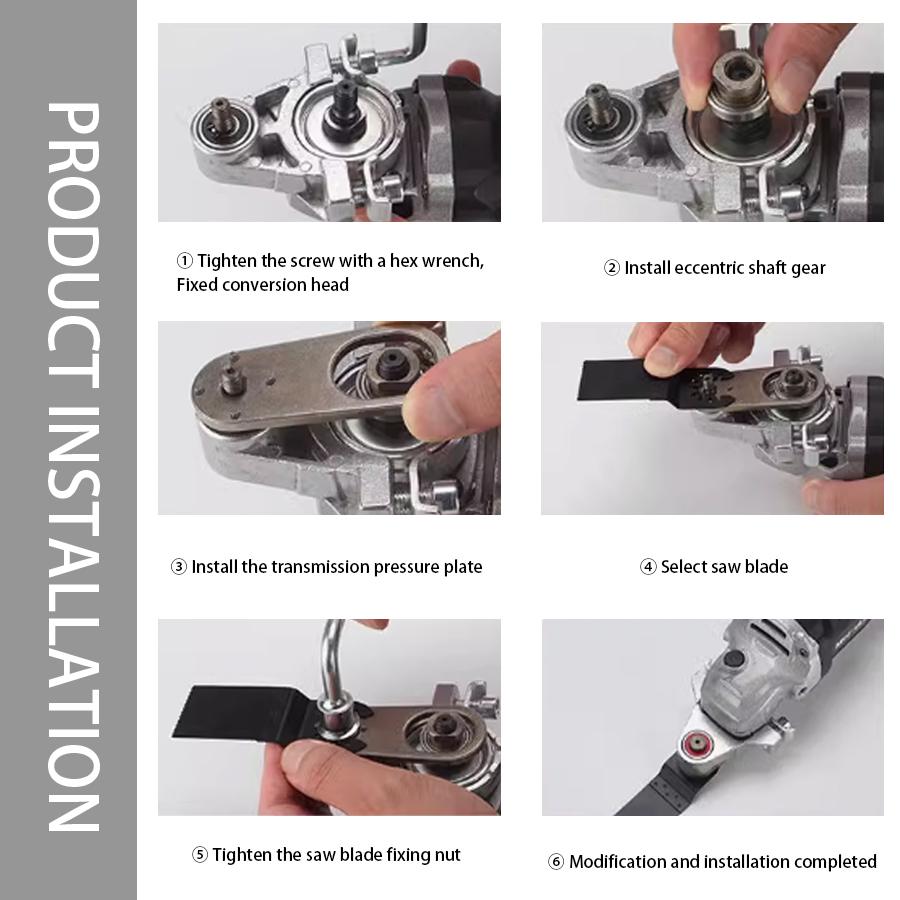 PRODUCT INSTALLATION

① Tighten the screw with a hex wrench, Fixed conversion head

② Install eccentric shaft gear

③ Install the transmission pressure plate

④ Select saw blade

⑤ Tighten the saw blade fixing nut

⑥ Modification and installation completed