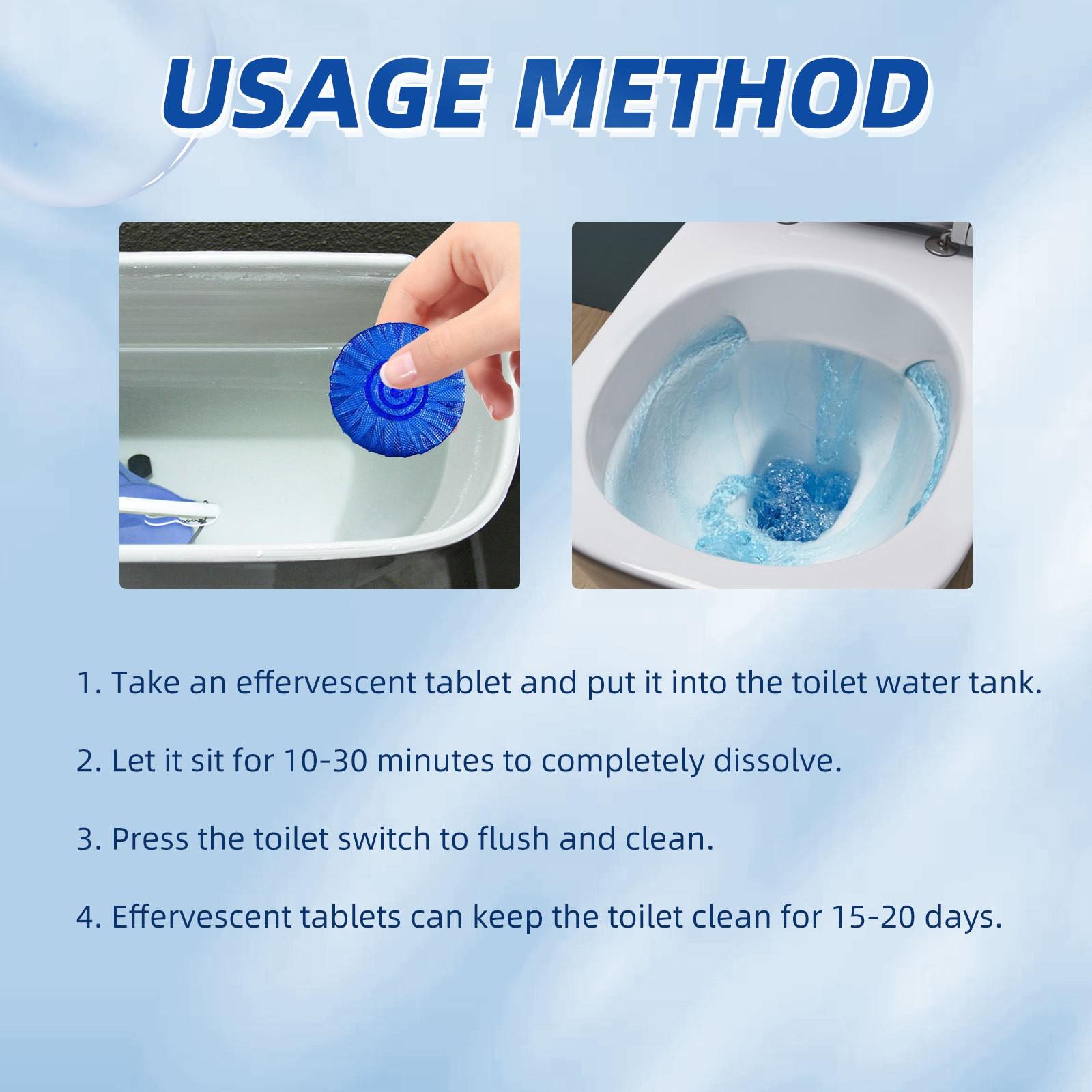 USAGE METHOD

1. Take an effervescent tablet and put it into the toilet water tank.

2. Let it sit for 10-30 minutes to completely dissolve.

3. Press the toilet switch to flush and clean.

4. Effervescent tablets can keep the toilet clean for 15-20 days.