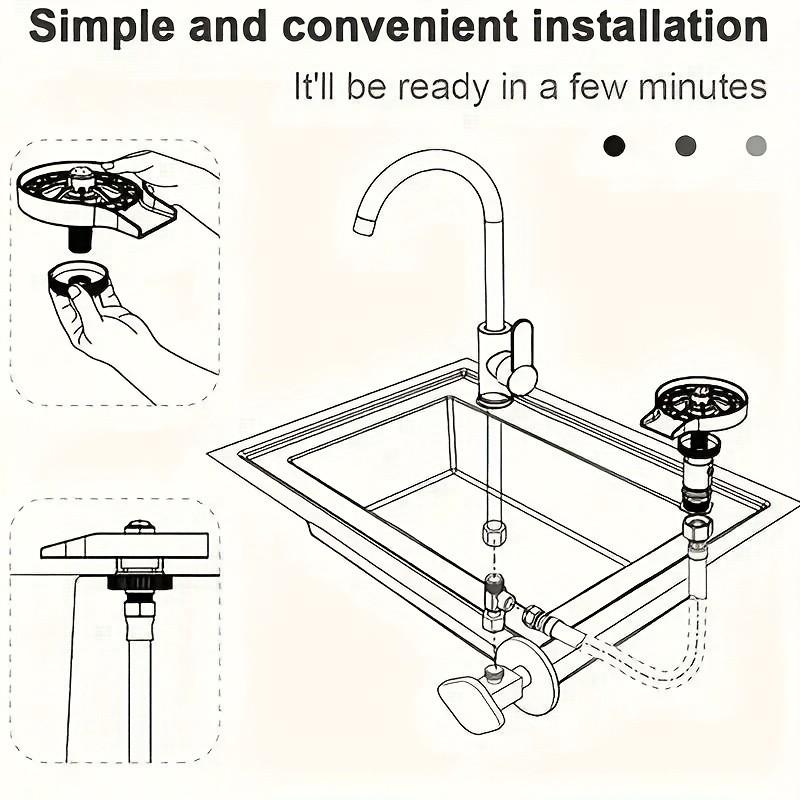 Simple and convenient installation

It'll be ready in a few minutes