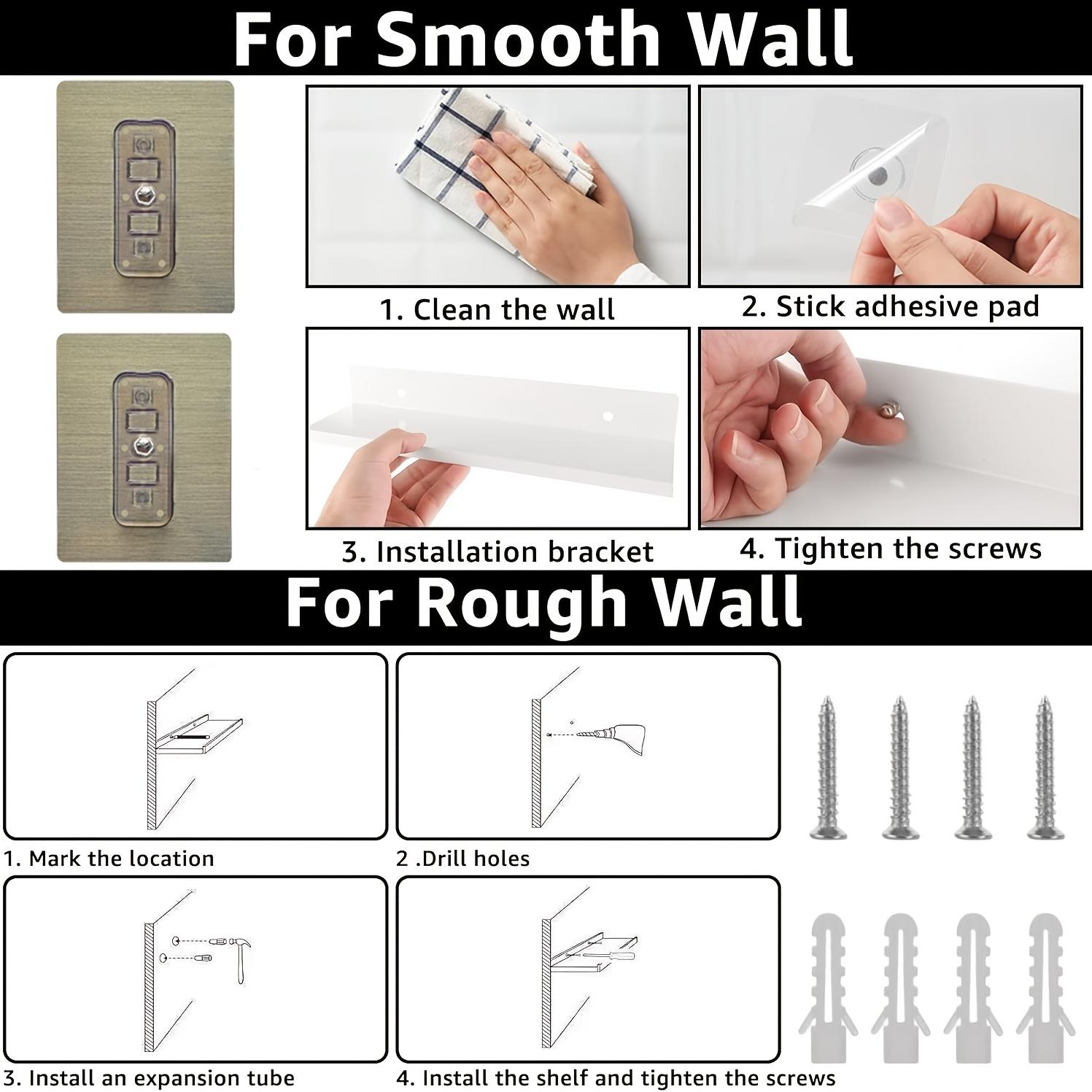 For Smooth Wall

1. Clean the wall

2. Stick adhesive pad

3. Installation bracket

4. Tighten the screws

For Rough Wall

1. Mark the location

2 .Drill holes

3. Install an expansion tube

4. Install the shelf and tighten the screws