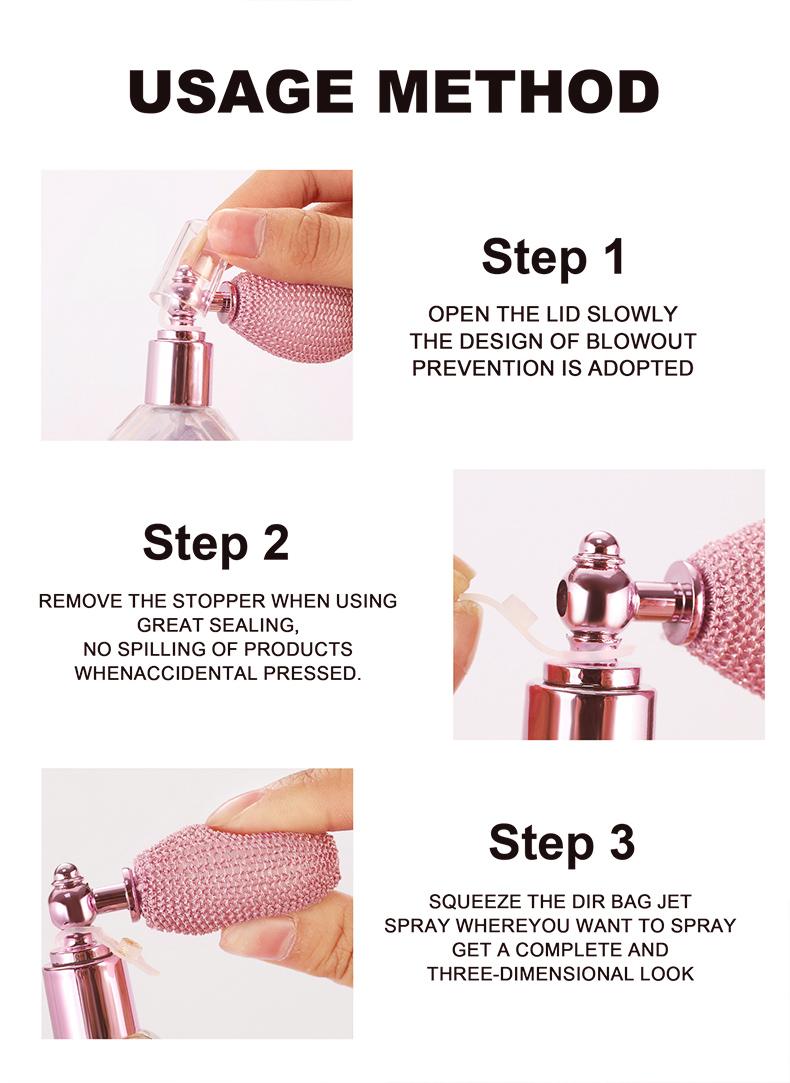 USAGE METHOD

Step 1

OPEN THE LID SLOWLY
THE DESIGN OF BLOWOUT
PREVENTION IS ADOPTED

Step 2

REMOVE THE STOPPER WHEN USING
GREAT SEALING,
NO SPILLING OF PRODUCTS
WHENACCIDENTAL PRESSED.

Step 3

SQUEEZE THE DIR BAG JET
SPRAY WHEREYOU WANT TO SPRAY
GET A COMPLETE AND
THREE-DIMENSIONAL LOOK