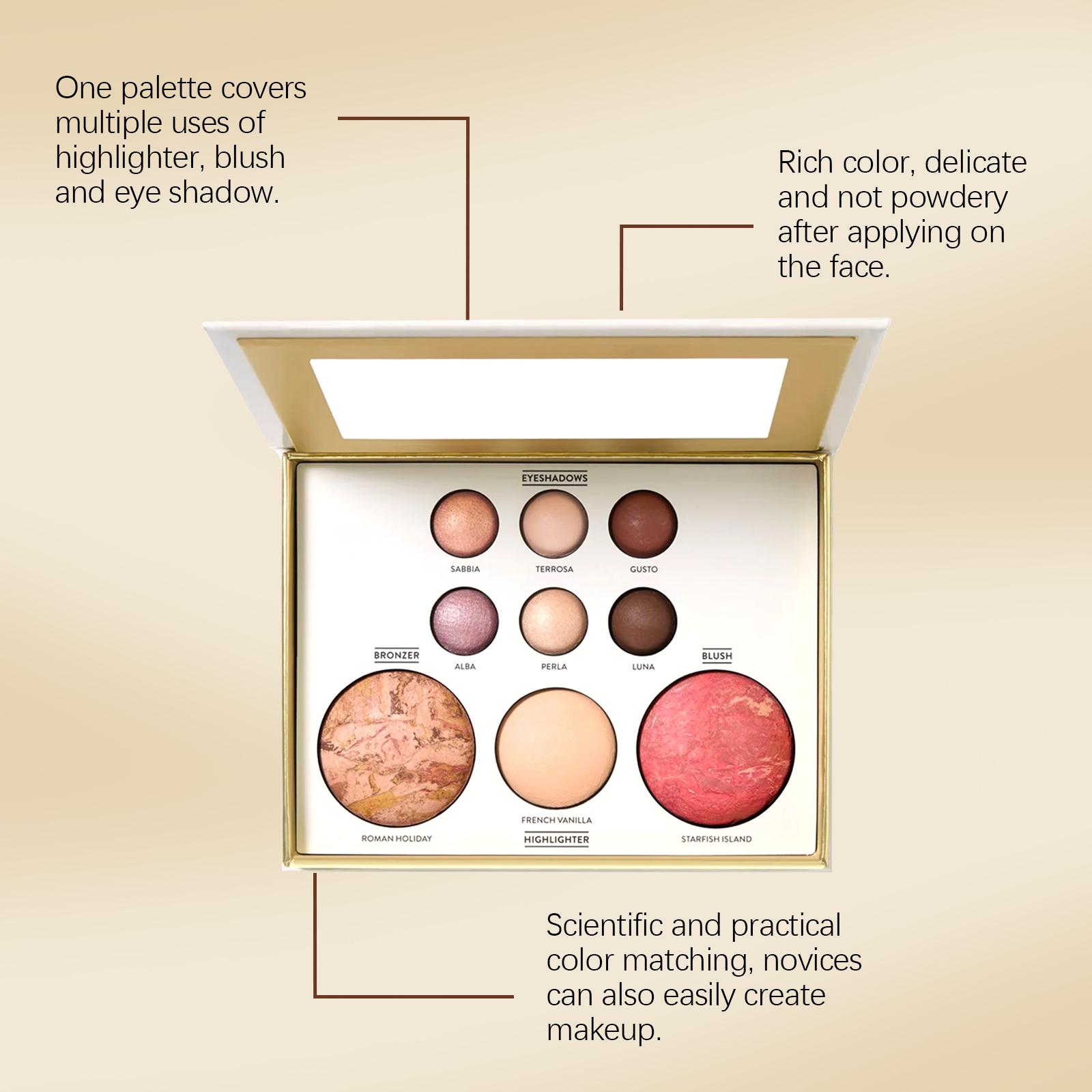 One palette covers multiple uses of highlighter, blush and eye shadow.

Rich color, delicate and not powdery after applying on the face.

EYESHADOWS

SABBIA

TERROSA

GUSTO

ALBA

PERLA

LUNA

BRONZER

BLUSH

ROMAN HOLIDAY

FRENCH VANILLA

HIGHLIGHTER

STARFISH ISLAND

Scientific and practical color matching, novices can also easily create makeup.