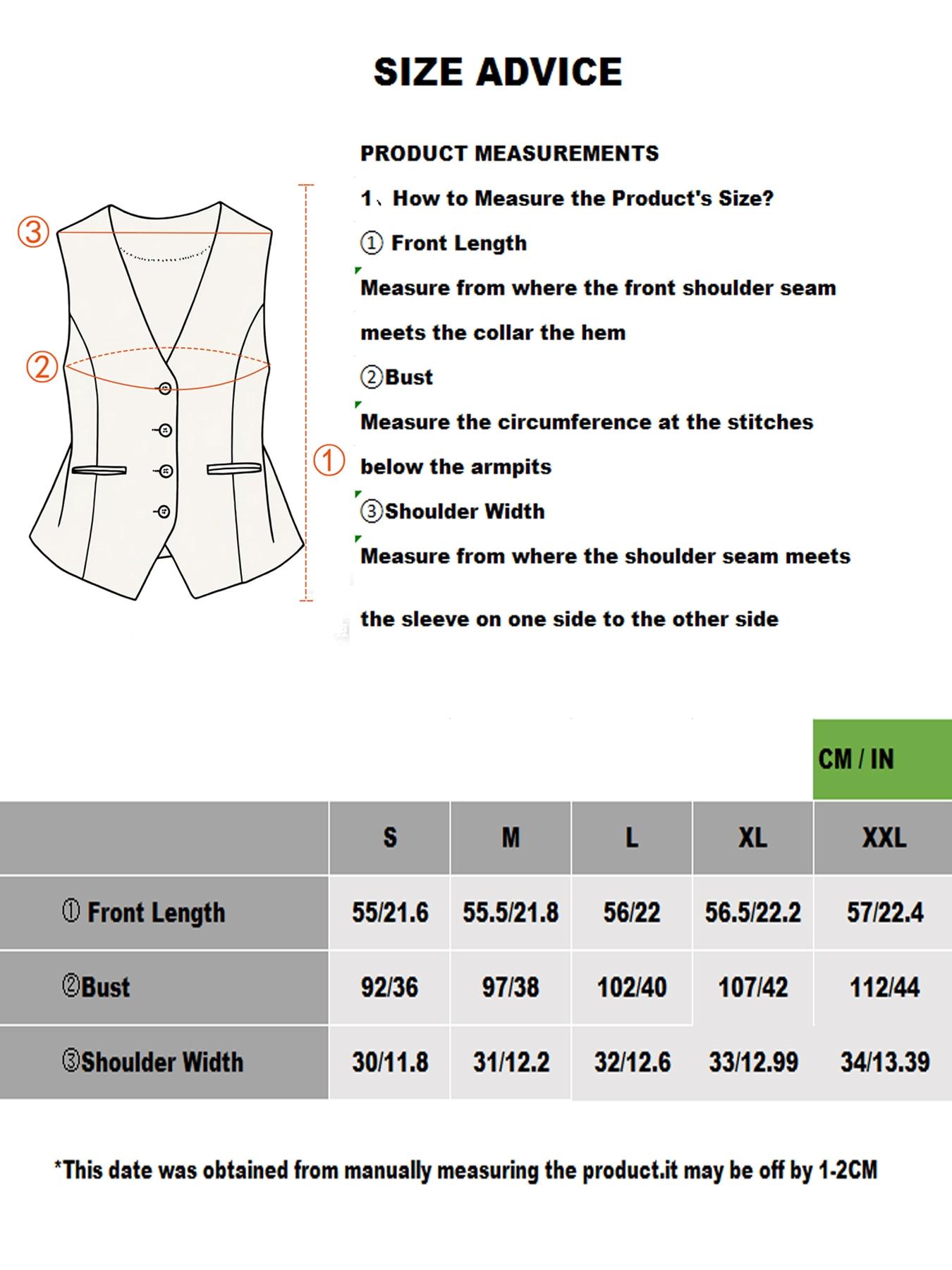 SIZE ADVICE

③

②

①

PRODUCT MEASUREMENTS

1、How to Measure the Product's Size?

① Front Length

Measure from where the front shoulder seam meets the collar the hem

②Bust

Measure the circumference at the stitches below the armpits

③Shoulder Width

Measure from where the shoulder seam meets the sleeve on one side to the other side

CM / IN

| | S | M | L | XL | XXL |
|---|---|---|---|---|---|
| ① Front Length | 55/21.6 | 55.5/21.8 | 56/22 | 56.5/22.2 | 57/22.4 |
| ②Bust | 92/36 | 97/38 | 102/40 | 107/42 | 112/44 |
| ③Shoulder Width | 30/11.8 | 31/12.2 | 32/12.6 | 33/12.99 | 34/13.39 |

*This date was obtained from manually measuring the product.it may be off by 1-2CM