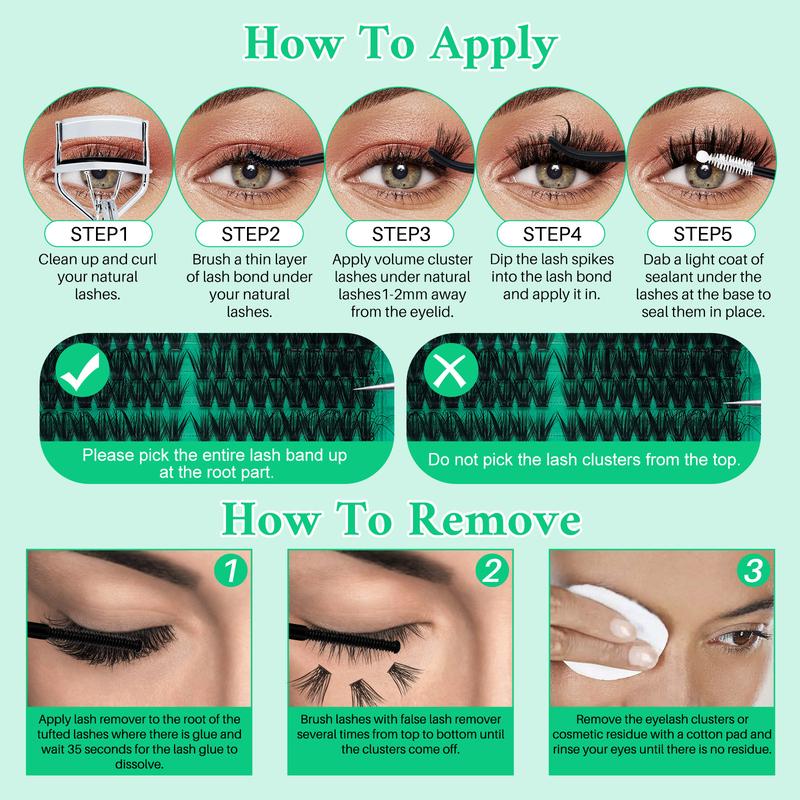 How To Apply

STEP1
Clean up and curl your natural lashes.

STEP2
Brush a thin layer of lash bond under your natural lashes.

STEP3
Apply volume cluster lashes under natural lashes1-2mm away from the eyelid.

STEP4
Dip the lash spikes into the lash bond and apply it in.

STEP5
Dab a light coat of sealant under the lashes at the base to seal them in place.

Please pick the entire lash band up at the root part.

Do not pick the lash clusters from the top.

How To Remove

1
Apply lash remover to the root of the tufted lashes where there is glue and wait 35 seconds for the lash glue to dissolve.

2
Brush lashes with false lash remover several times from top to bottom until the clusters come off.

3
Remove the eyelash clusters or cosmetic residue with a cotton pad and rinse your eyes until there is no residue.