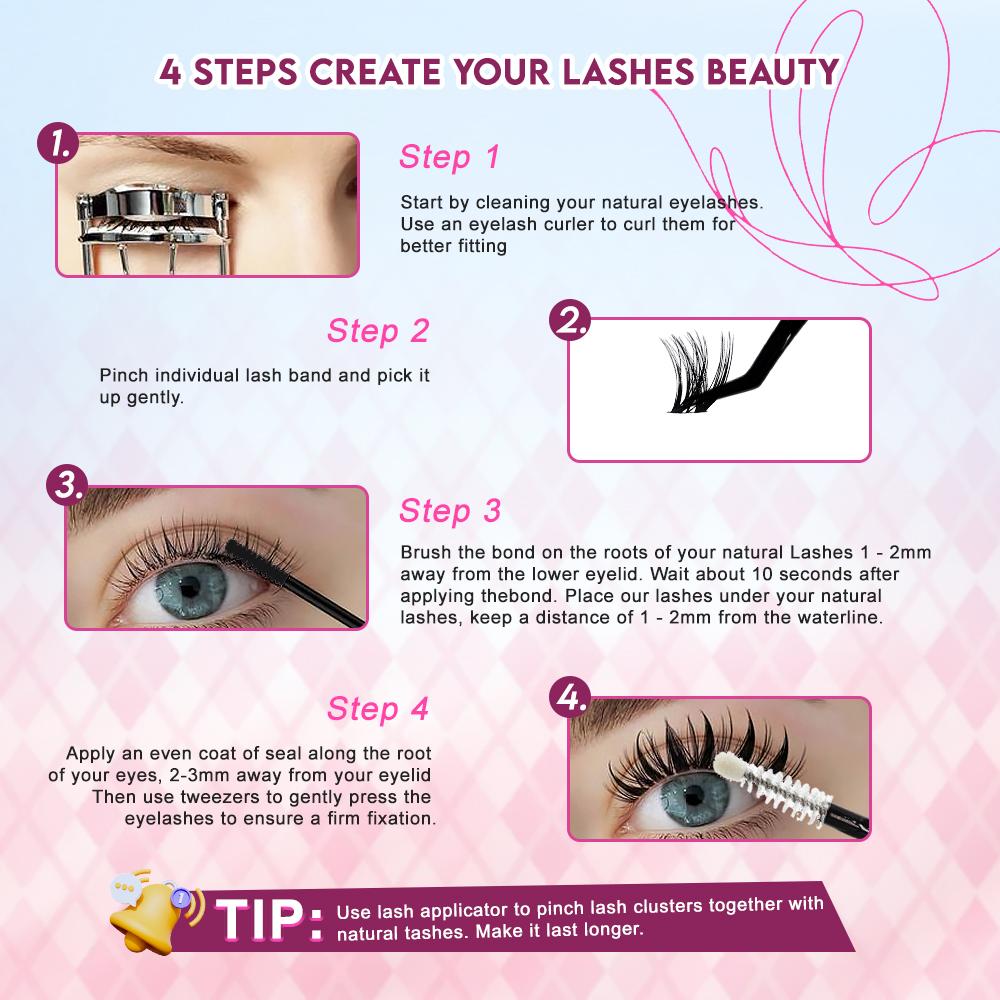 4 STEPS CREATE YOUR LASHES BEAUTY

1.

Step 1

Start by cleaning your natural eyelashes. Use an eyelash curler to curl them for better fitting

Step 2

Pinch individual lash band and pick it up gently.

2.

3.

Step 3

Brush the bond on the roots of your natural Lashes 1 - 2mm away from the lower eyelid. Wait about 10 seconds after applying thebond. Place our lashes under your natural lashes, keep a distance of 1 - 2mm from the waterline.

Step 4

Apply an even coat of seal along the root of your eyes, 2-3mm away from your eyelid Then use tweezers to gently press the eyelashes to ensure a firm fixation.

4.

TIP: Use lash applicator to pinch lash clusters together with natural tashes. Make it last longer.