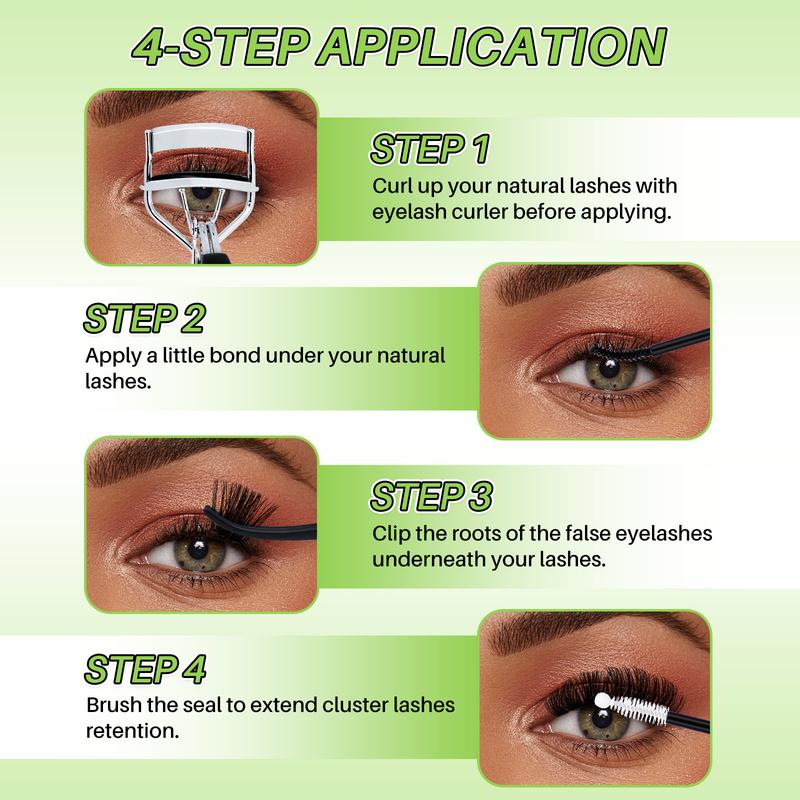 4-STEP APPLICATION

STEP 1
Curl up your natural lashes with eyelash curler before applying.

STEP 2
Apply a little bond under your natural lashes.

STEP 3
Clip the roots of the false eyelashes underneath your lashes.

STEP 4
Brush the seal to extend cluster lashes retention.