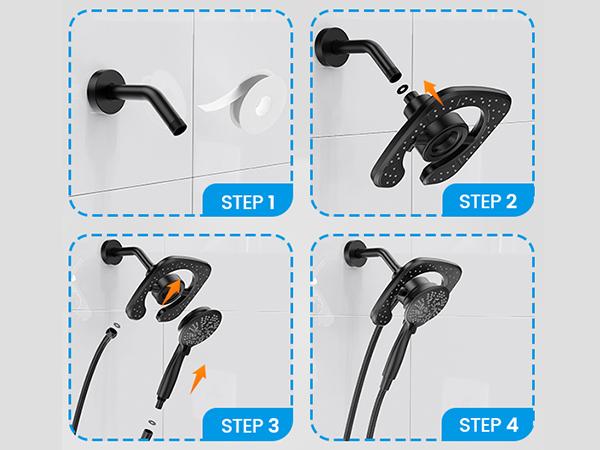 STEP 1

STEP 2

STEP 3

STEP 4