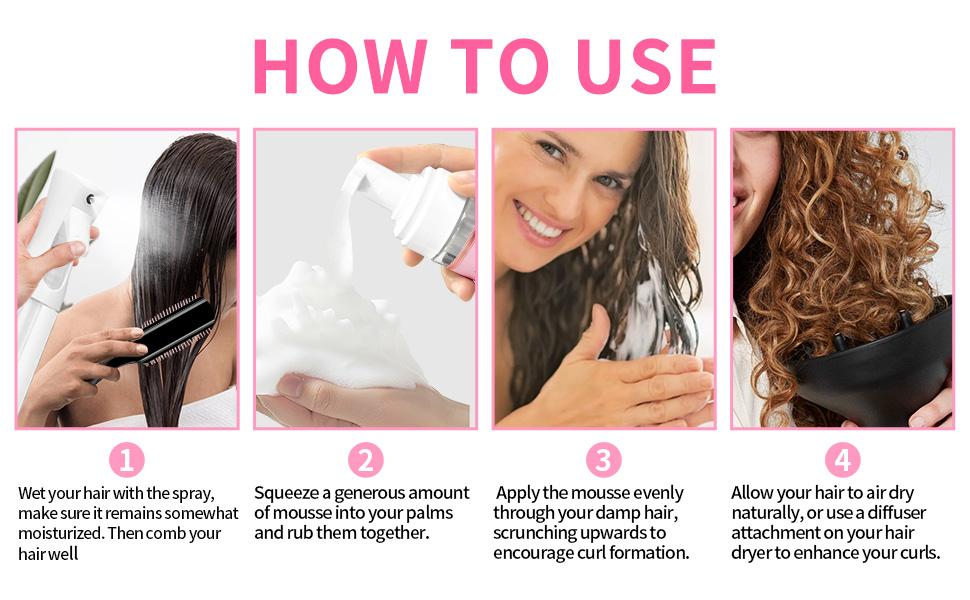 HOW TO USE

1

Wet your hair with the spray, make sure it remains somewhat moisturized. Then comb your hair well

2

Squeeze a generous amount of mousse into your palms and rub them together.

3

Apply the mousse evenly through your damp hair, scrunching upwards to encourage curl formation.

4

Allow your hair to air dry naturally, or use a diffuser attachment on your hair dryer to enhance your curls.