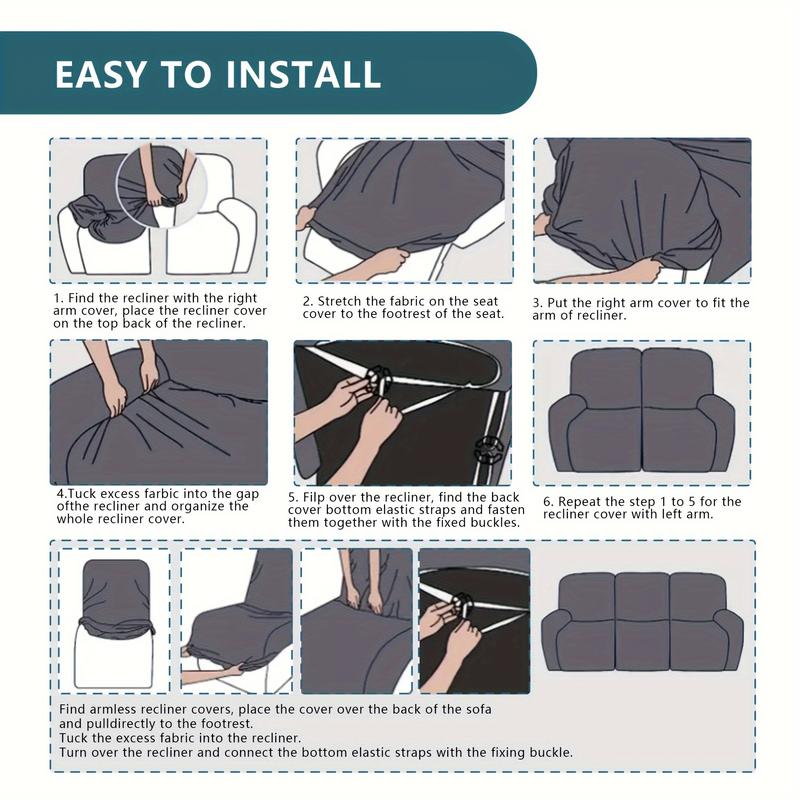 EASY TO INSTALL

1. Find the recliner with the right arm cover, place the recliner cover on the top back of the recliner.

2. Stretch the fabric on the seat cover to the footrest of the seat.

3. Put the right arm cover to fit the arm of recliner.

4.Tuck excess farbic into the gap ofthe recliner and organize the whole recliner cover.

5. Filp over the recliner, find the back cover bottom elastic straps and fasten them together with the fixed buckles.

6. Repeat the step 1 to 5 for the recliner cover with left arm.

Find armless recliner covers, place the cover over the back of the sofa and pulldirectly to the footrest.
Tuck the excess fabric into the recliner.
Turn over the recliner and connect the bottom elastic straps with the fixing buckle.