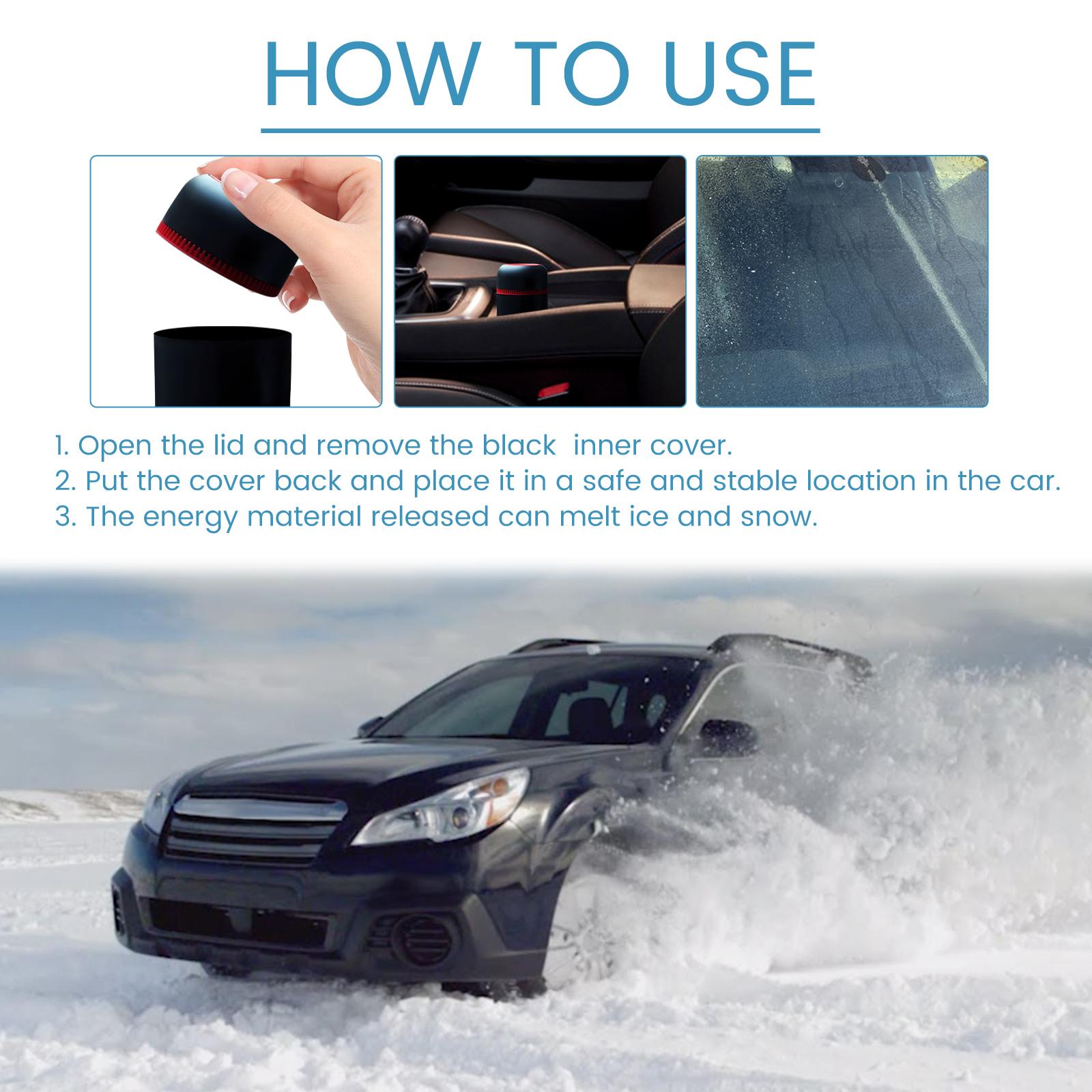 HOW TO USE

1. Open the lid and remove the black inner cover.
2. Put the cover back and place it in a safe and stable location in the car.
3. The energy material released can melt ice and snow.